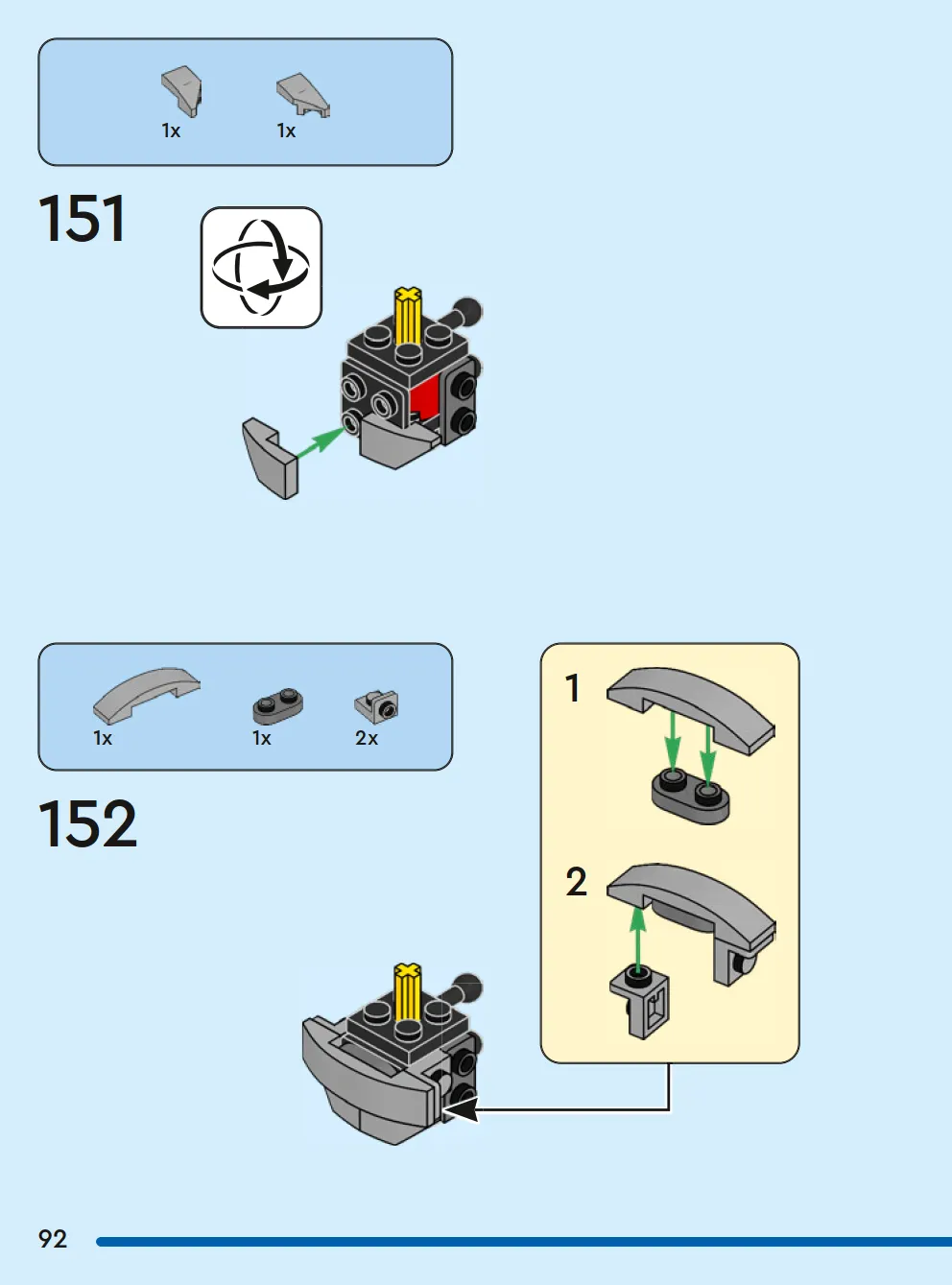 1x 1x

151

1x 1x 2x

152

1

2

92