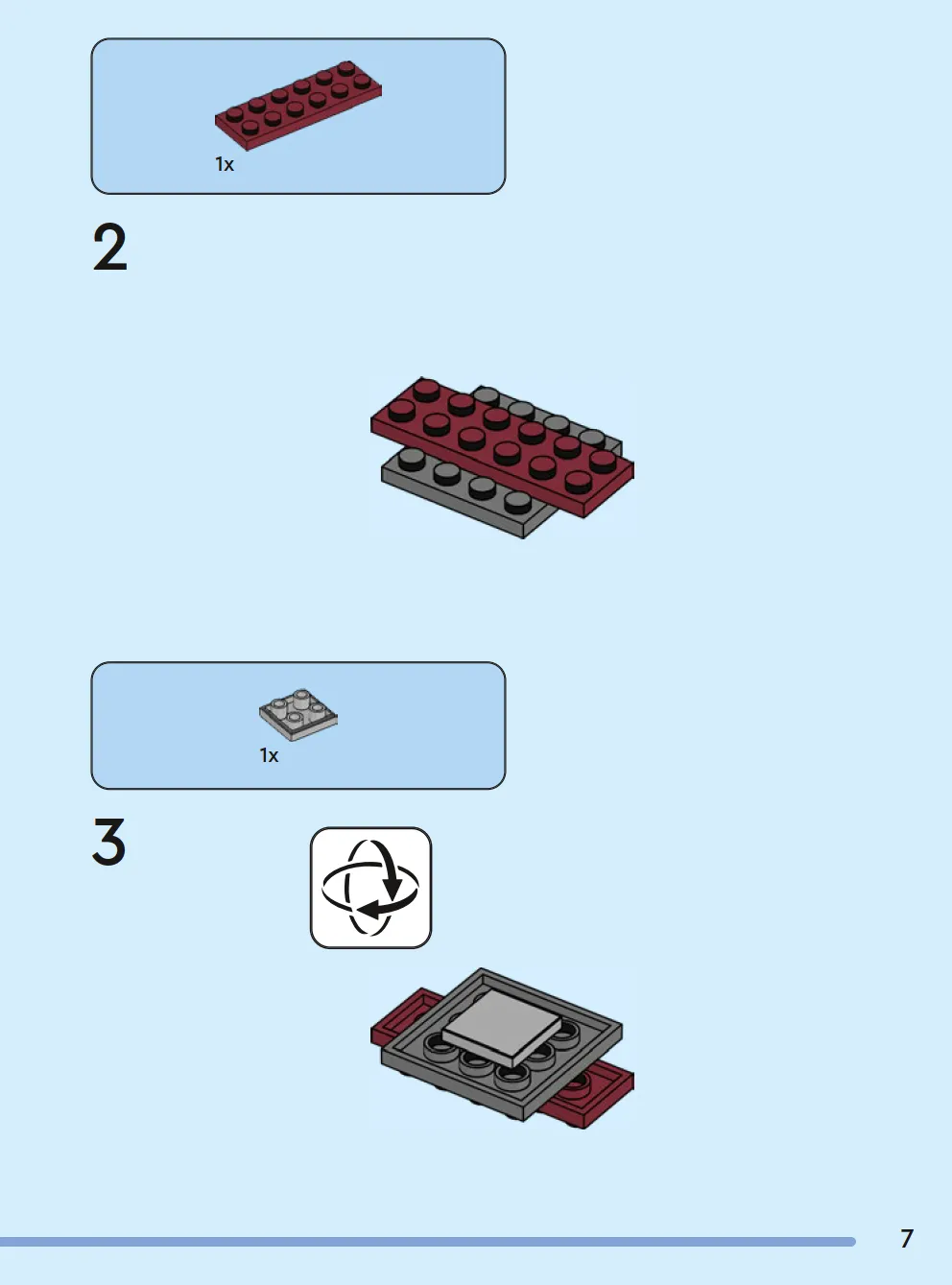 1x

2

1x

3

7