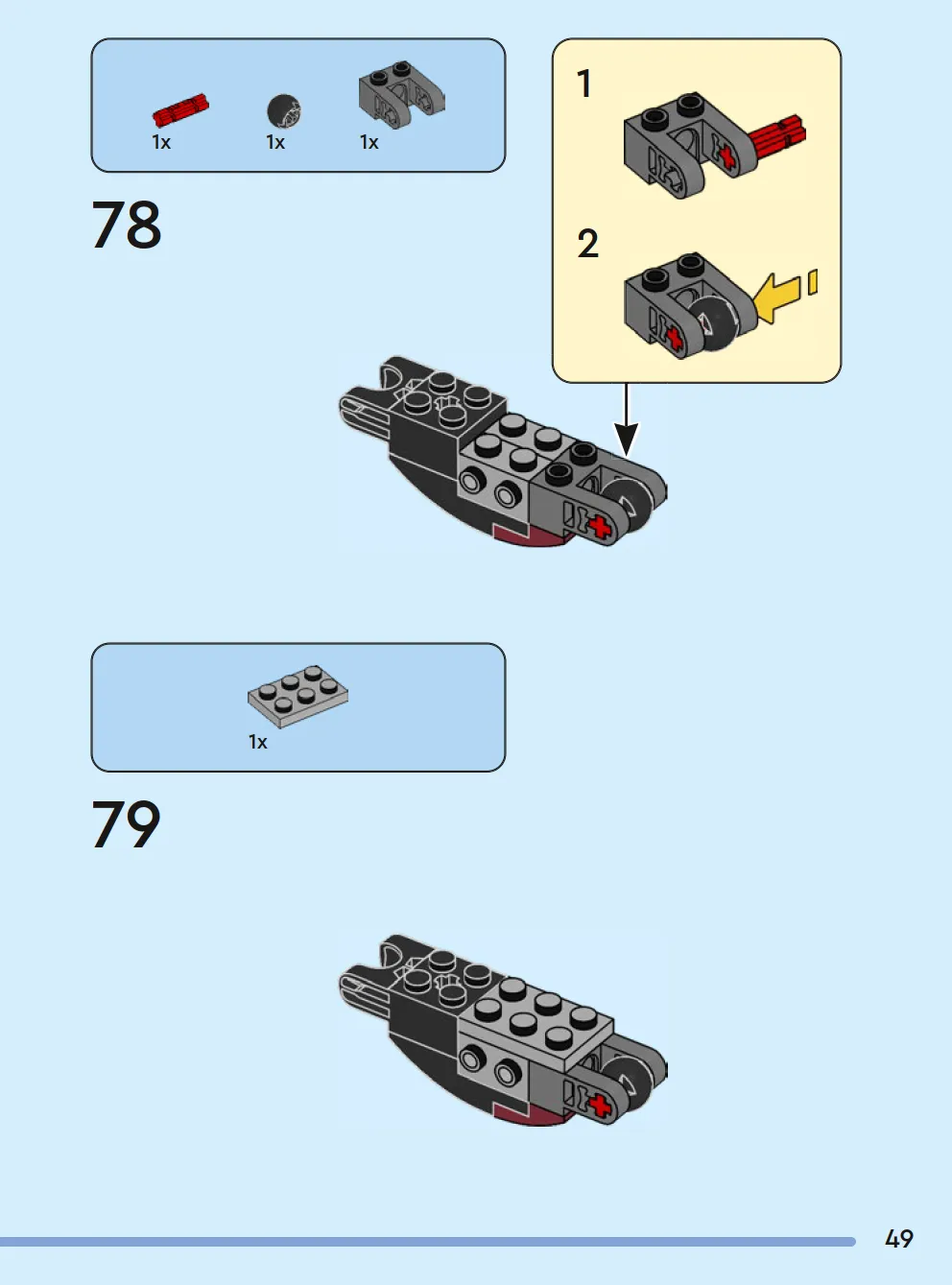 1x 1x 1x

78

1

2

1x

79

49