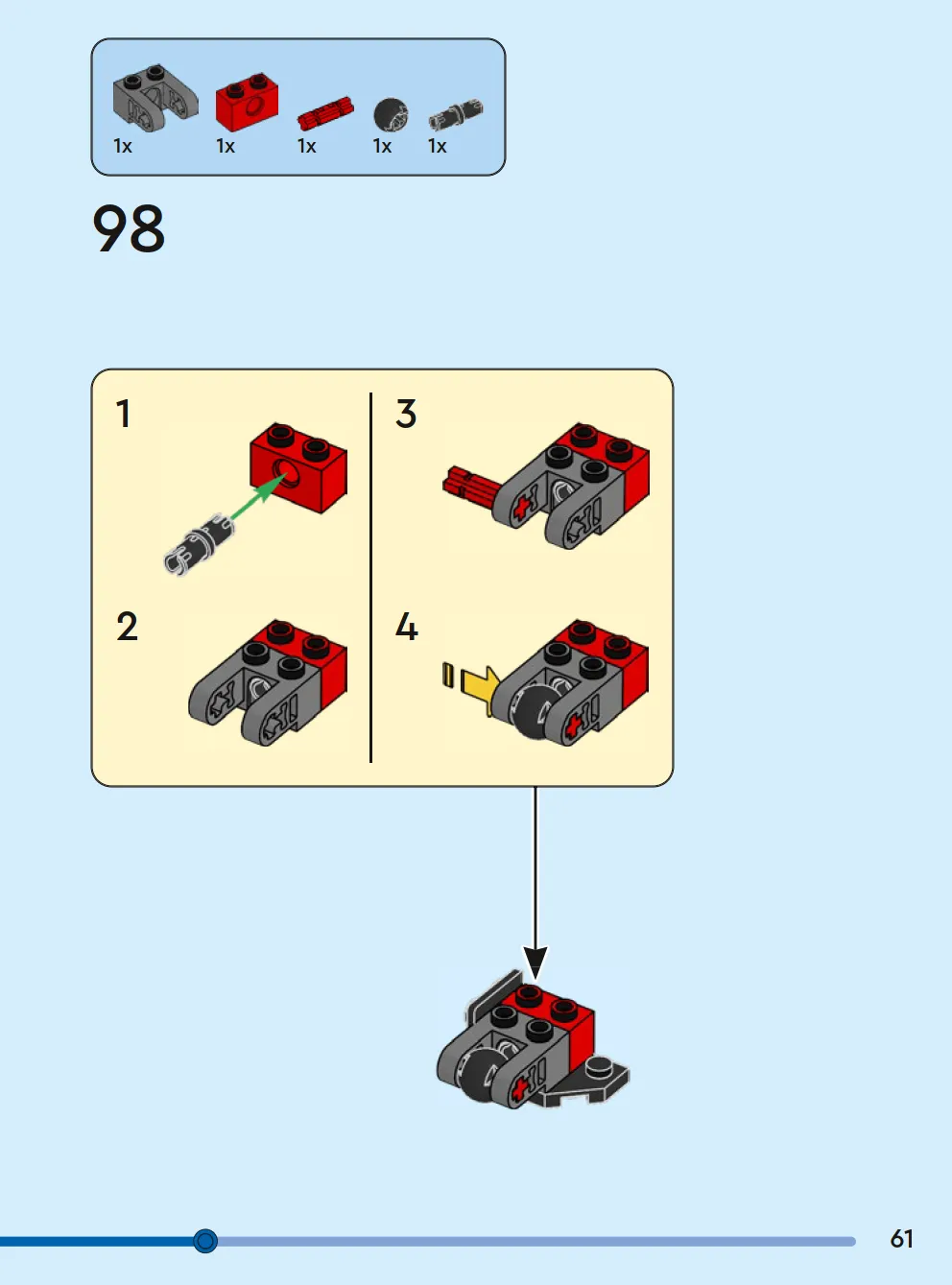 1x 1x 1x 1x 1x

98

1

2

3

4

61