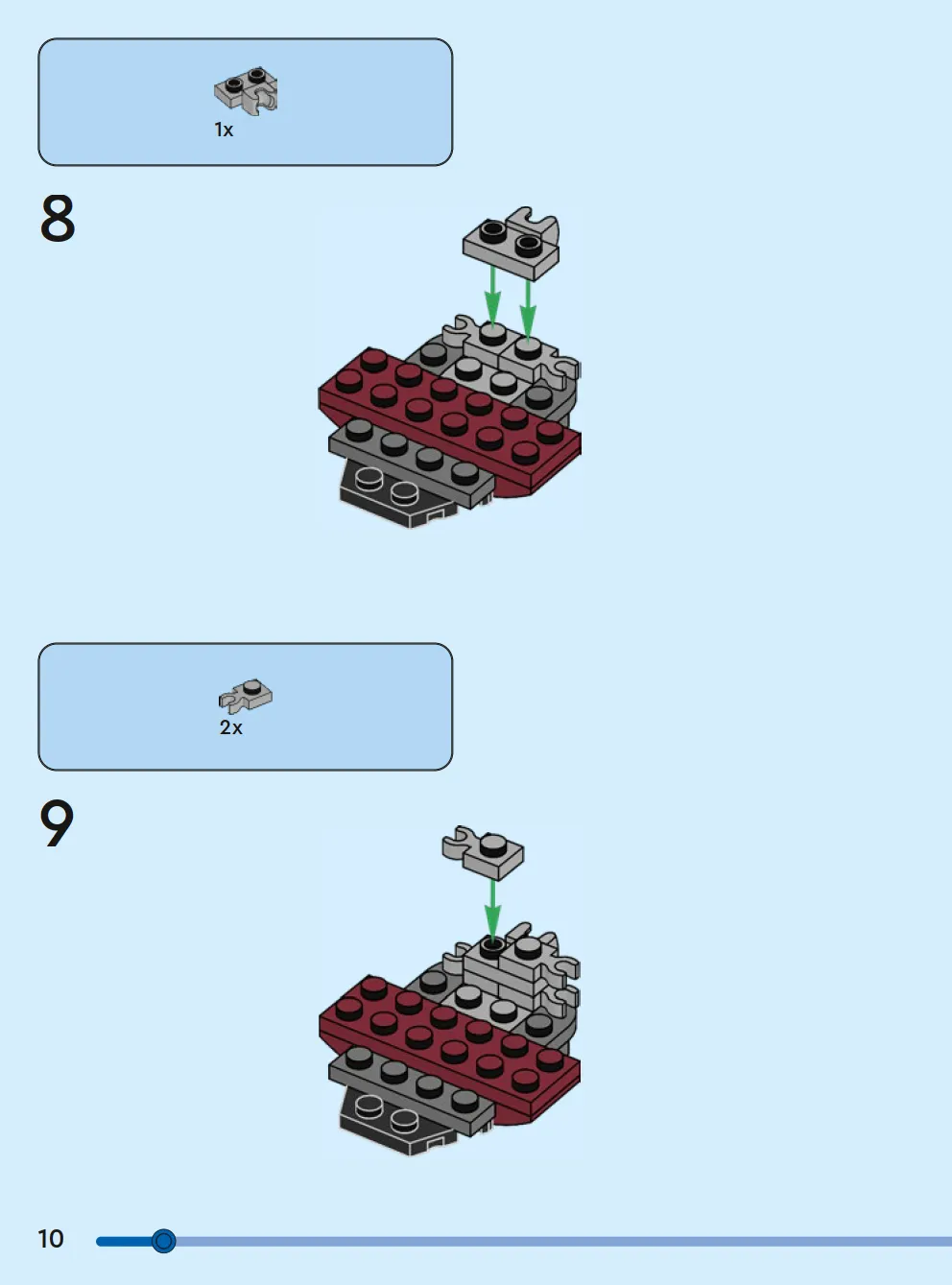 1x

8

2x

9

10