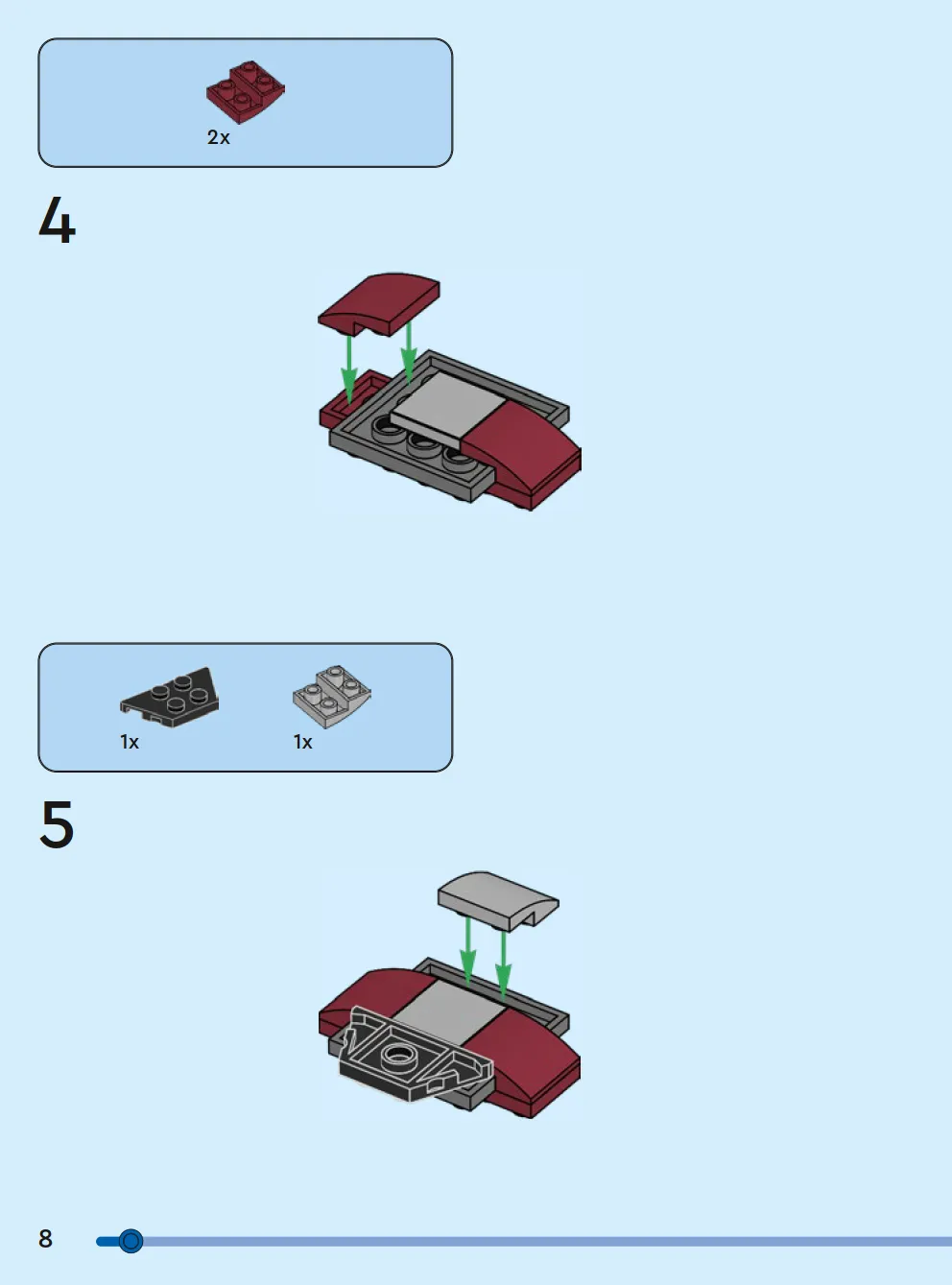 2x

4

1x

1x

5

8