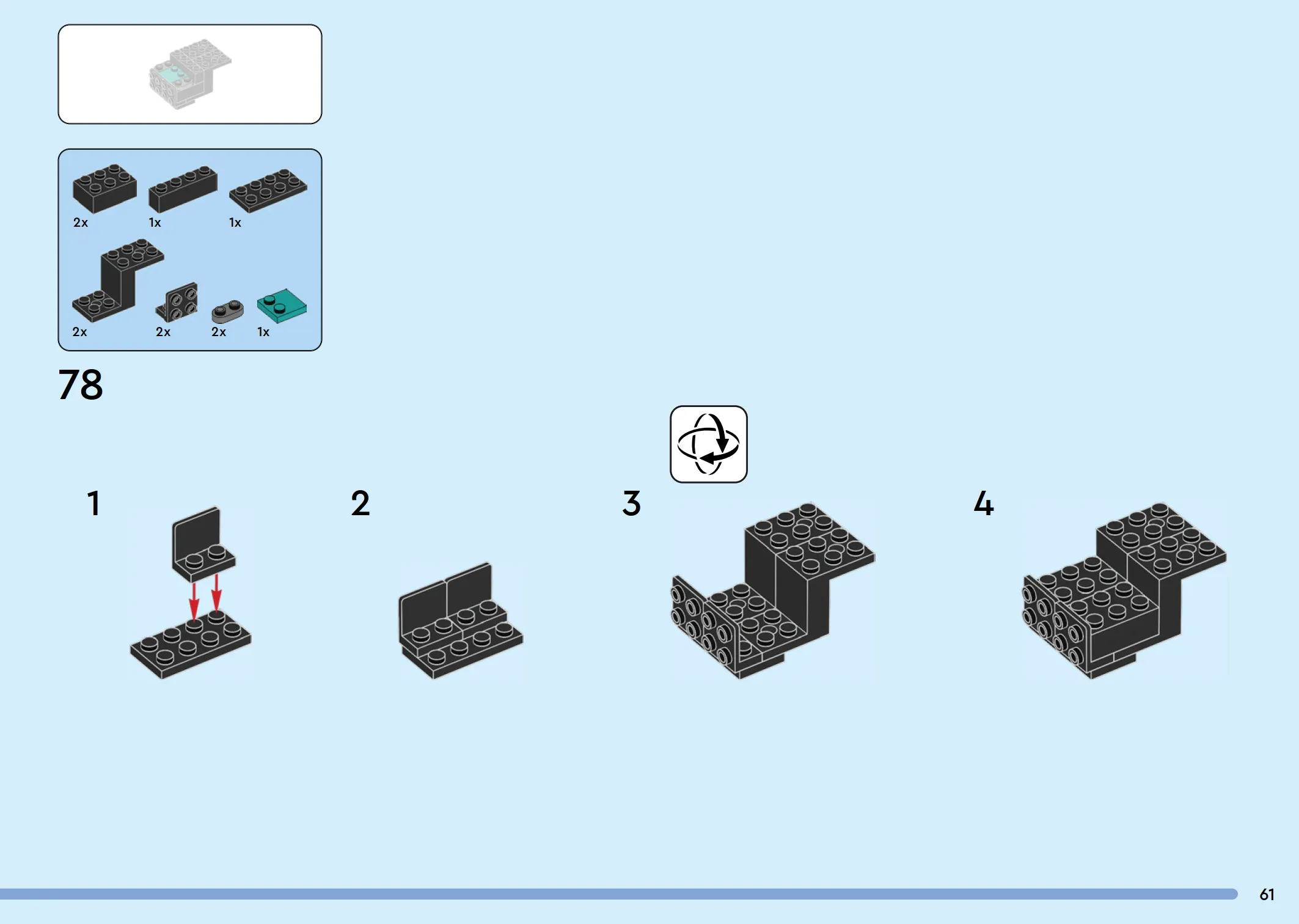 2x
1x
1x
2x
2x
2x
1x

78

1
2
3
4

61