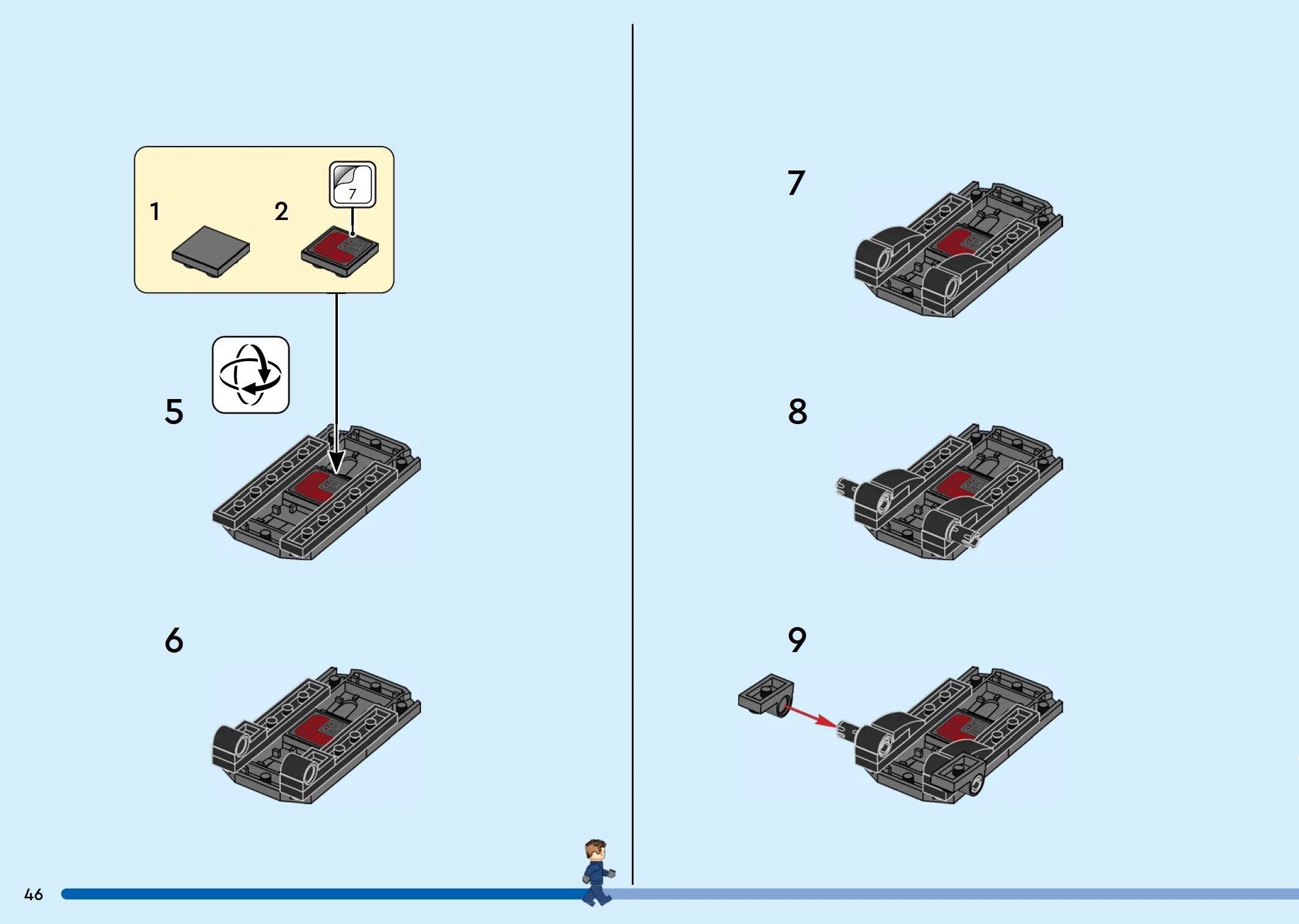 1

2

7

5

6

7

8

9

46