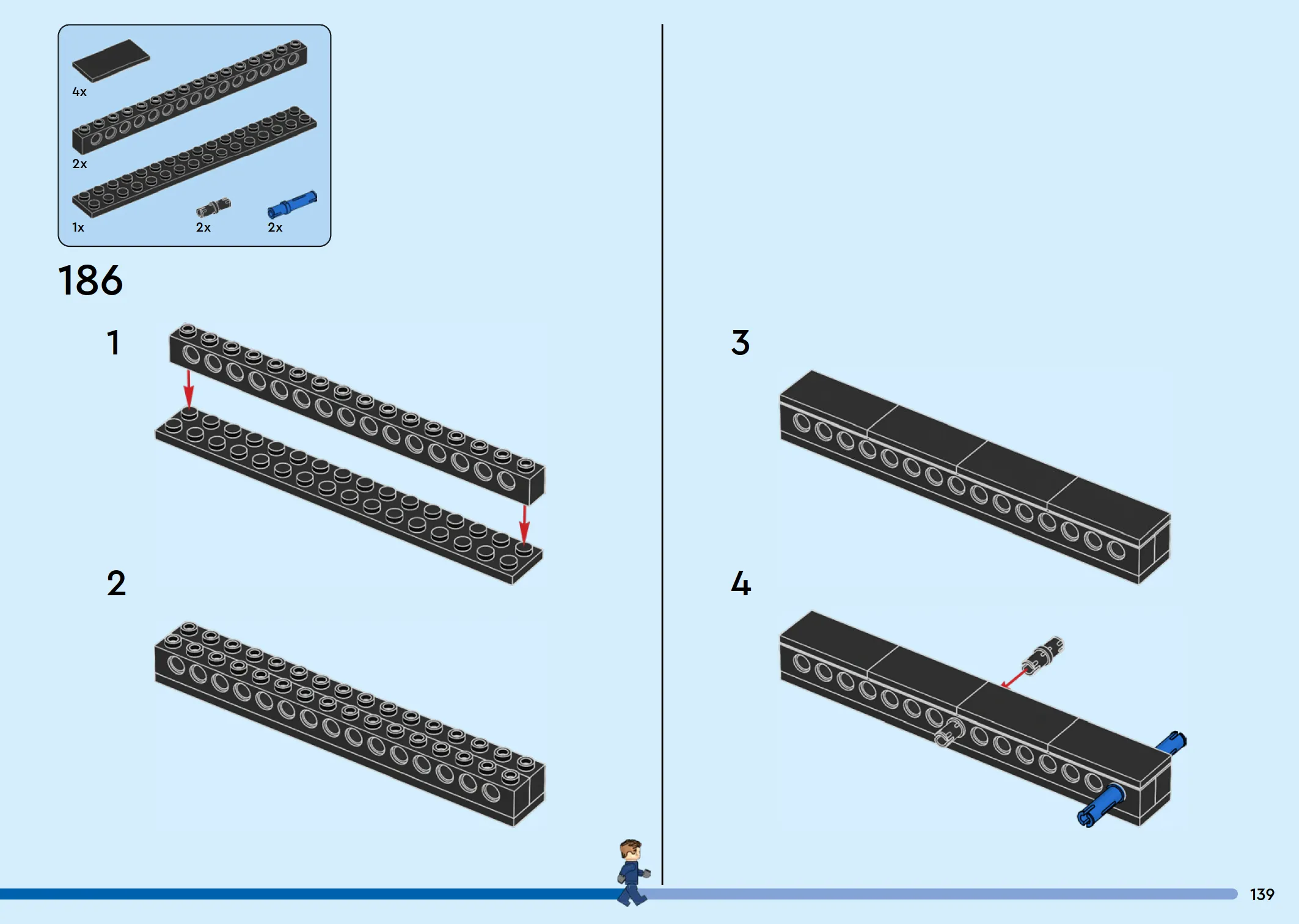 4x

2x

1x

2x

2x

186

1

2

3

4

139