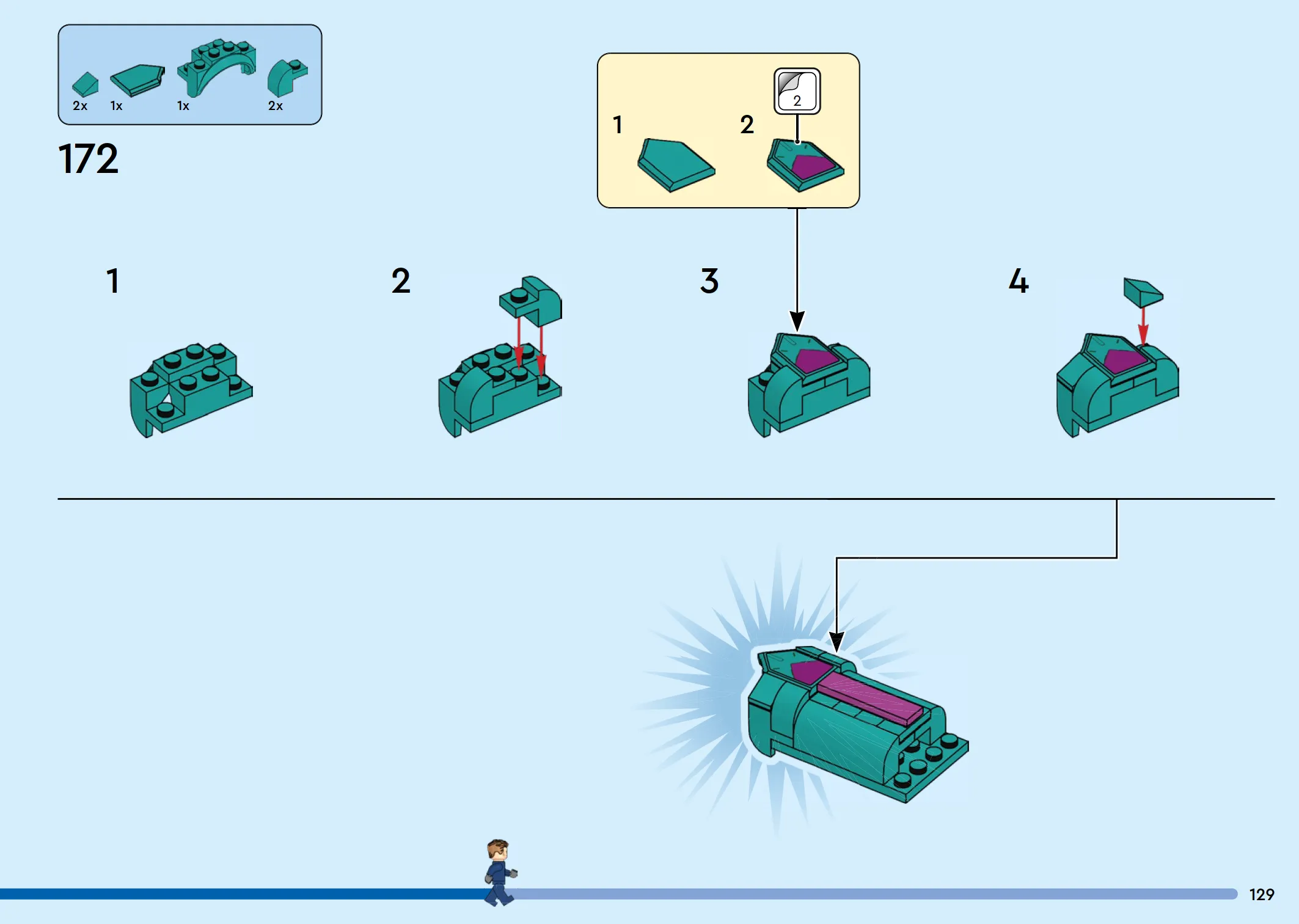 2x 1x 1x 2x

172

1 2

2

1

2

3

4

129