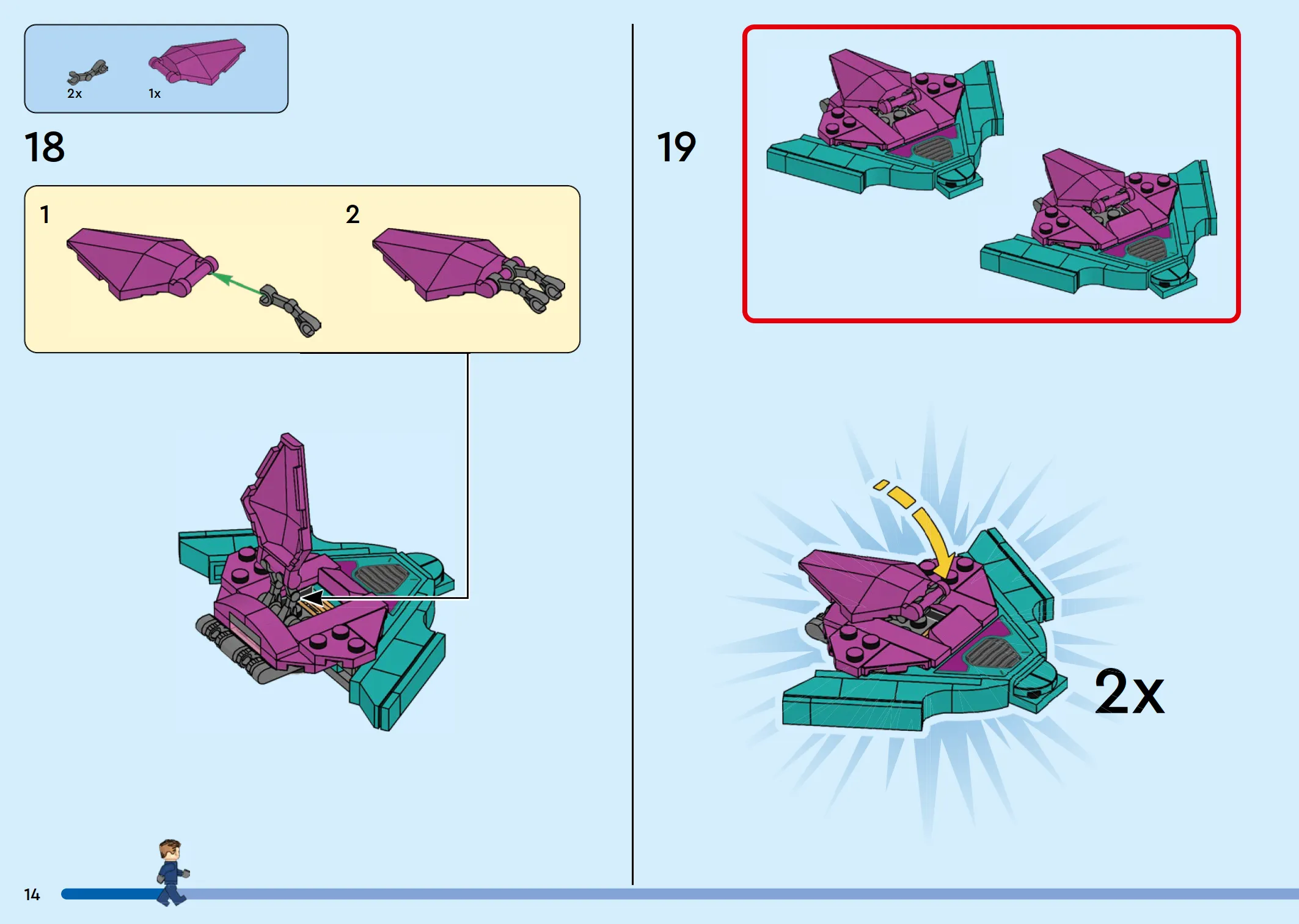 2x 1x

18

1

2

19

2x

14