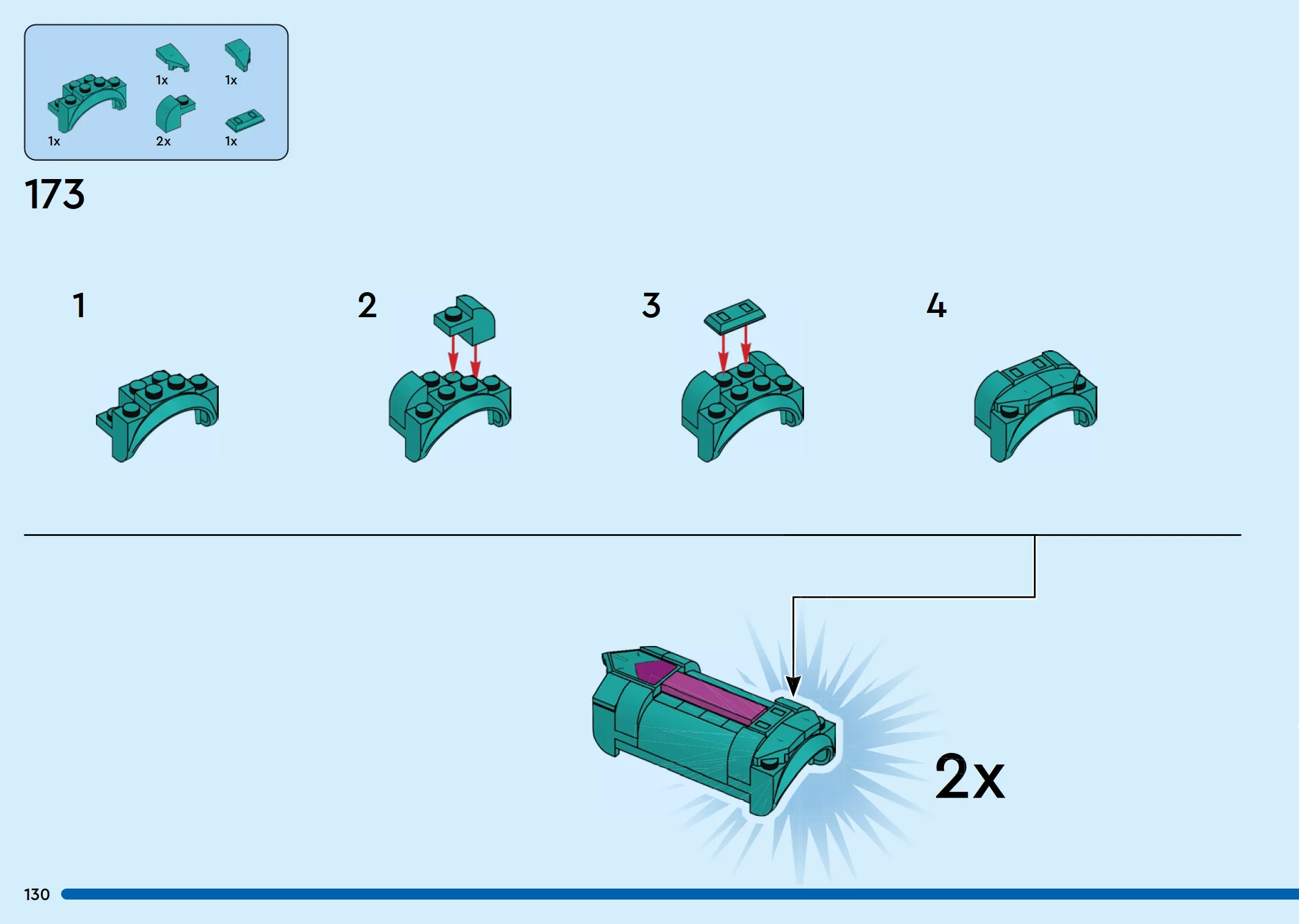 1x
1x
1x
2x
1x

173

1

2

3

4

2x

130