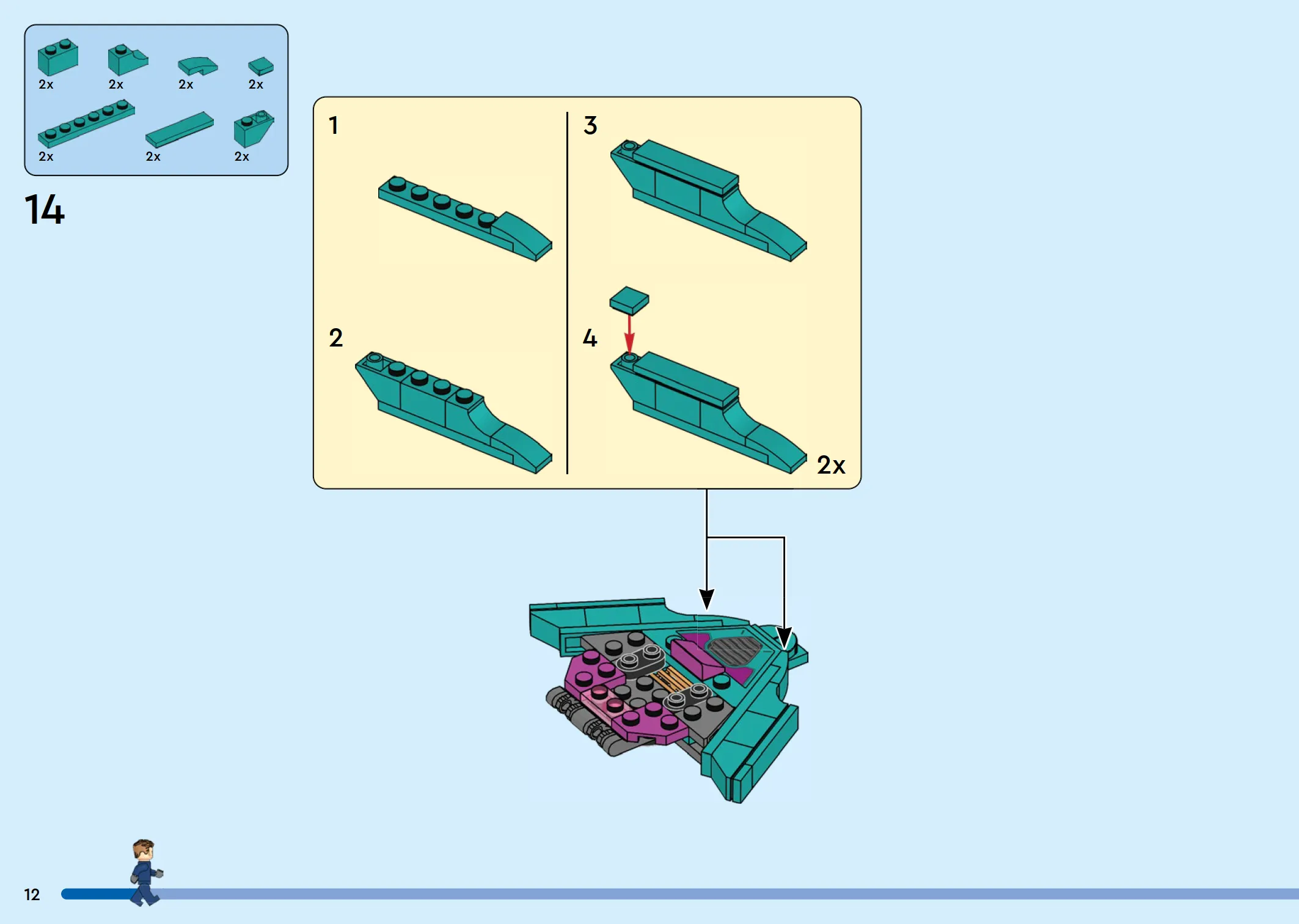 2x 2x 2x 2x
2x 2x 2x

14

1

2

3

4

2x

12