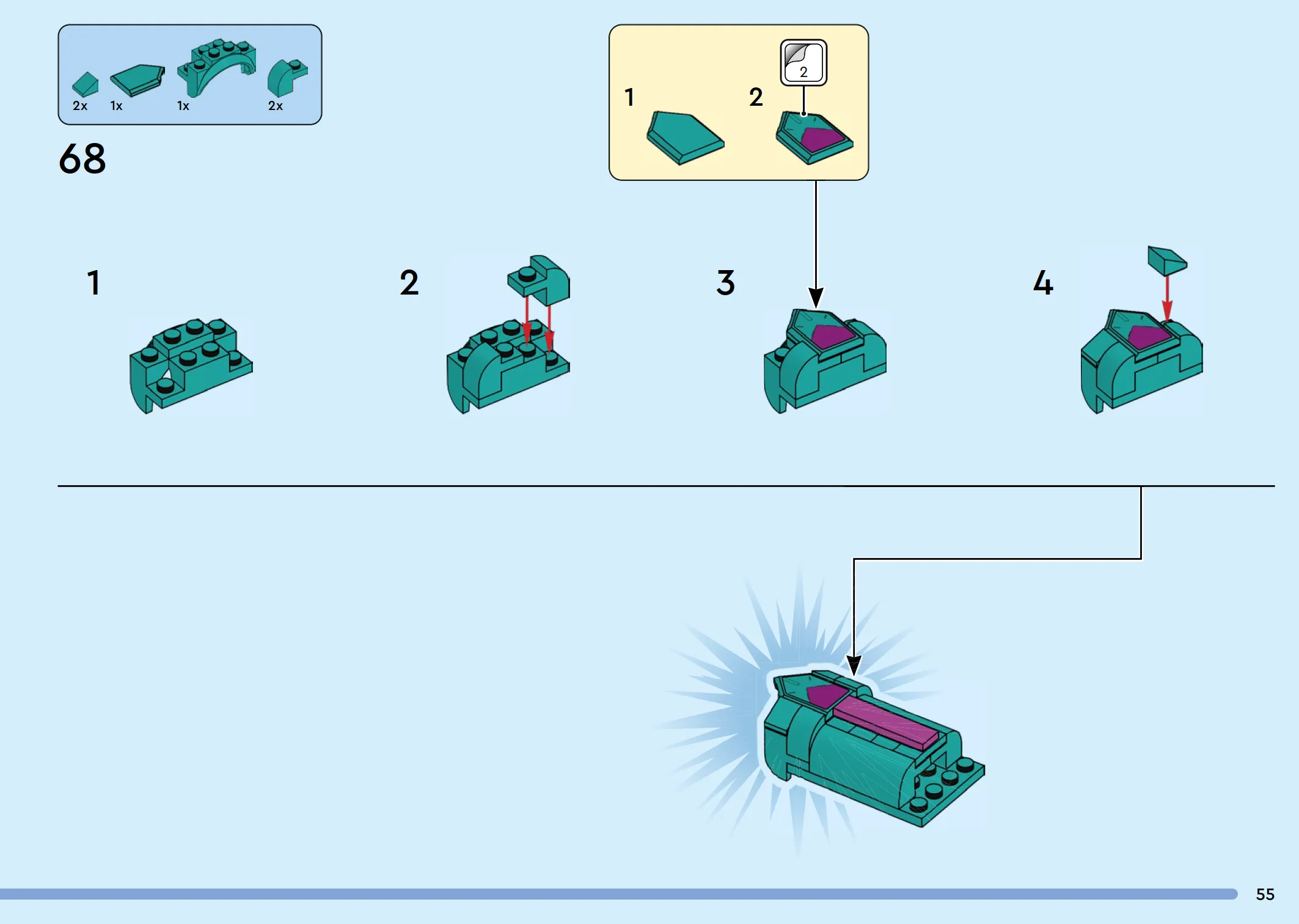 2x 1x 1x 2x

68

1 2

2

1

2

3

4

55