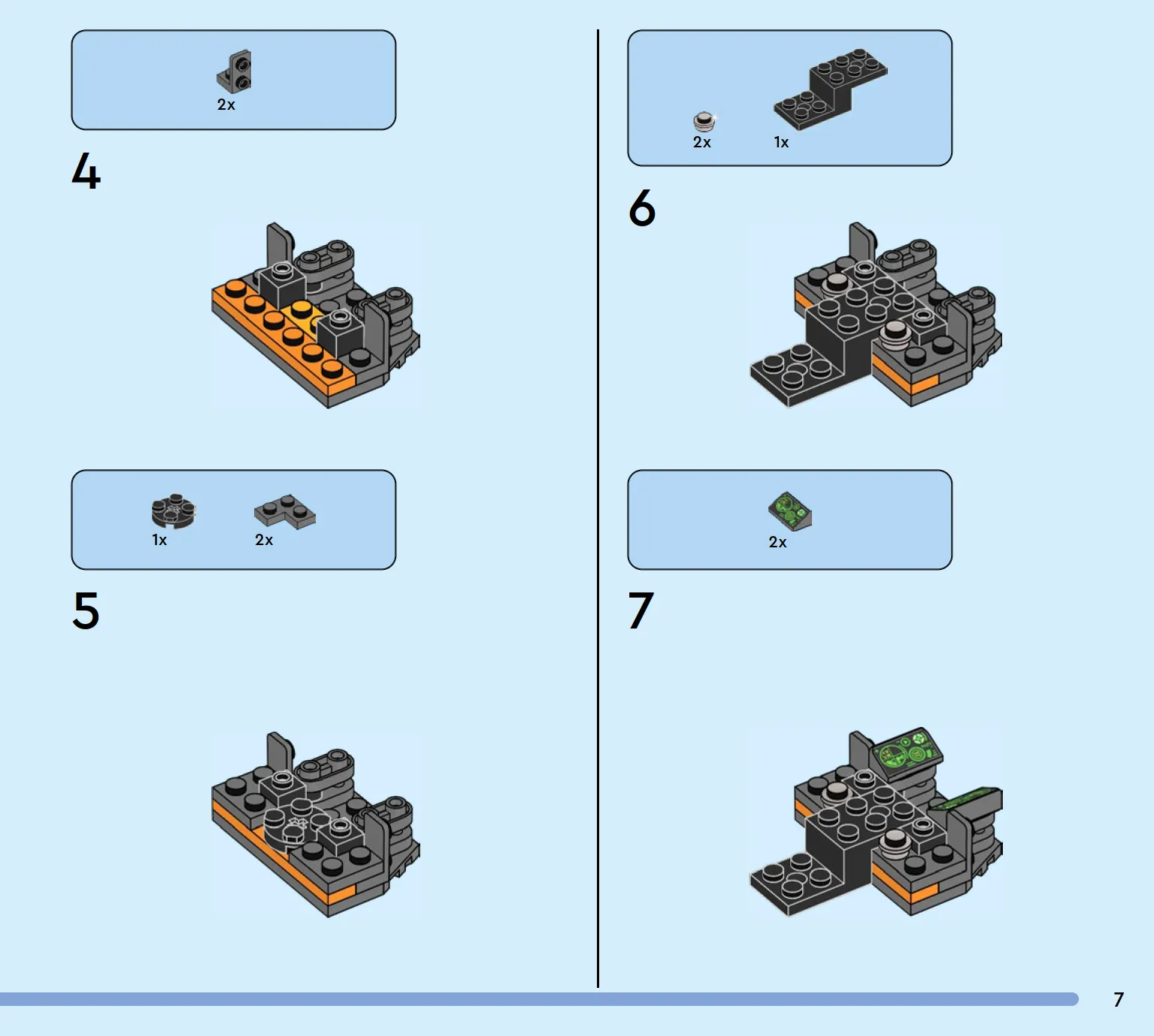 2x

4

1x 2x

5

2x 1x

6

2x

7

7