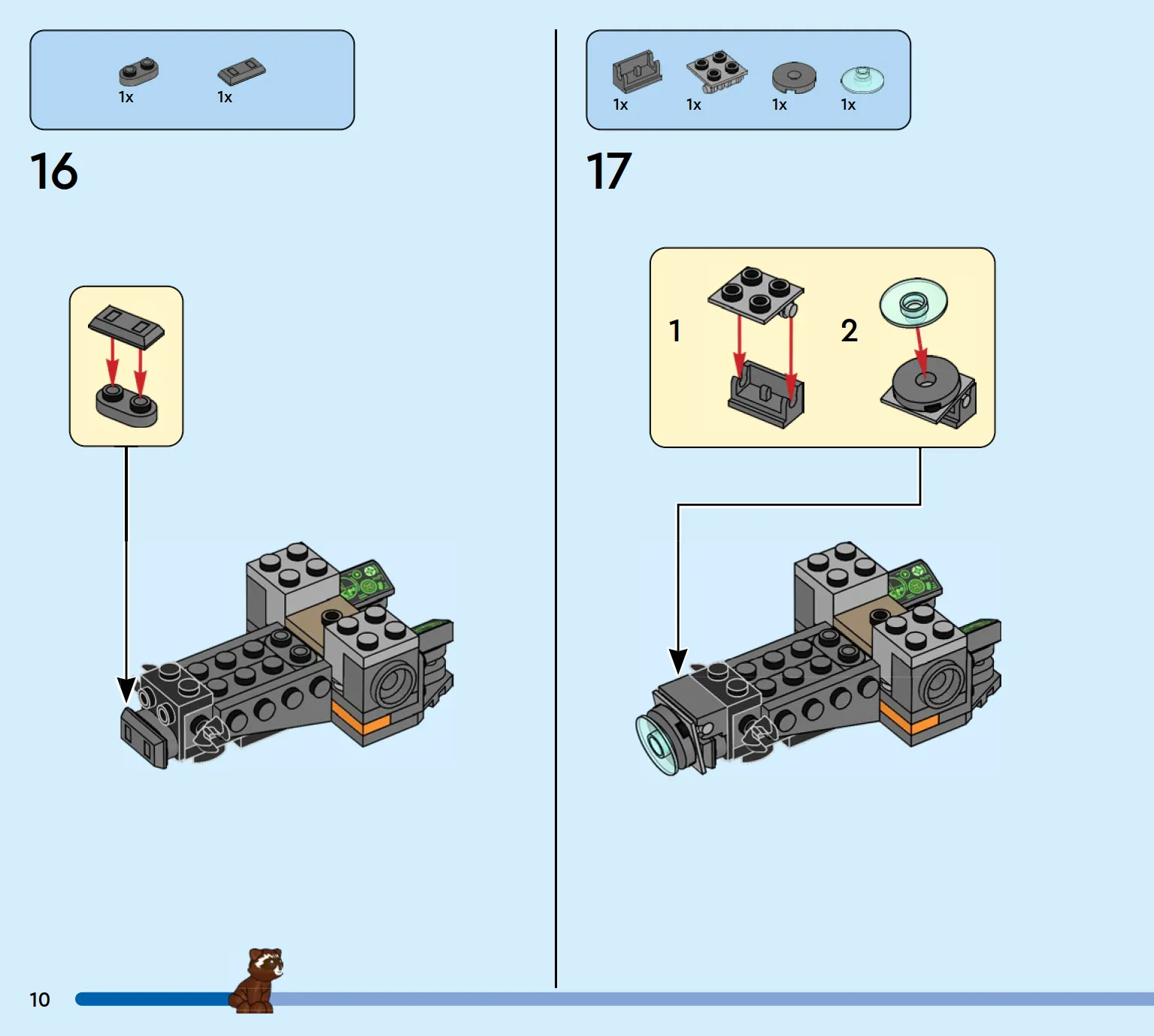 1x 1x

16

1x 1x 1x 1x

17

1

2

10