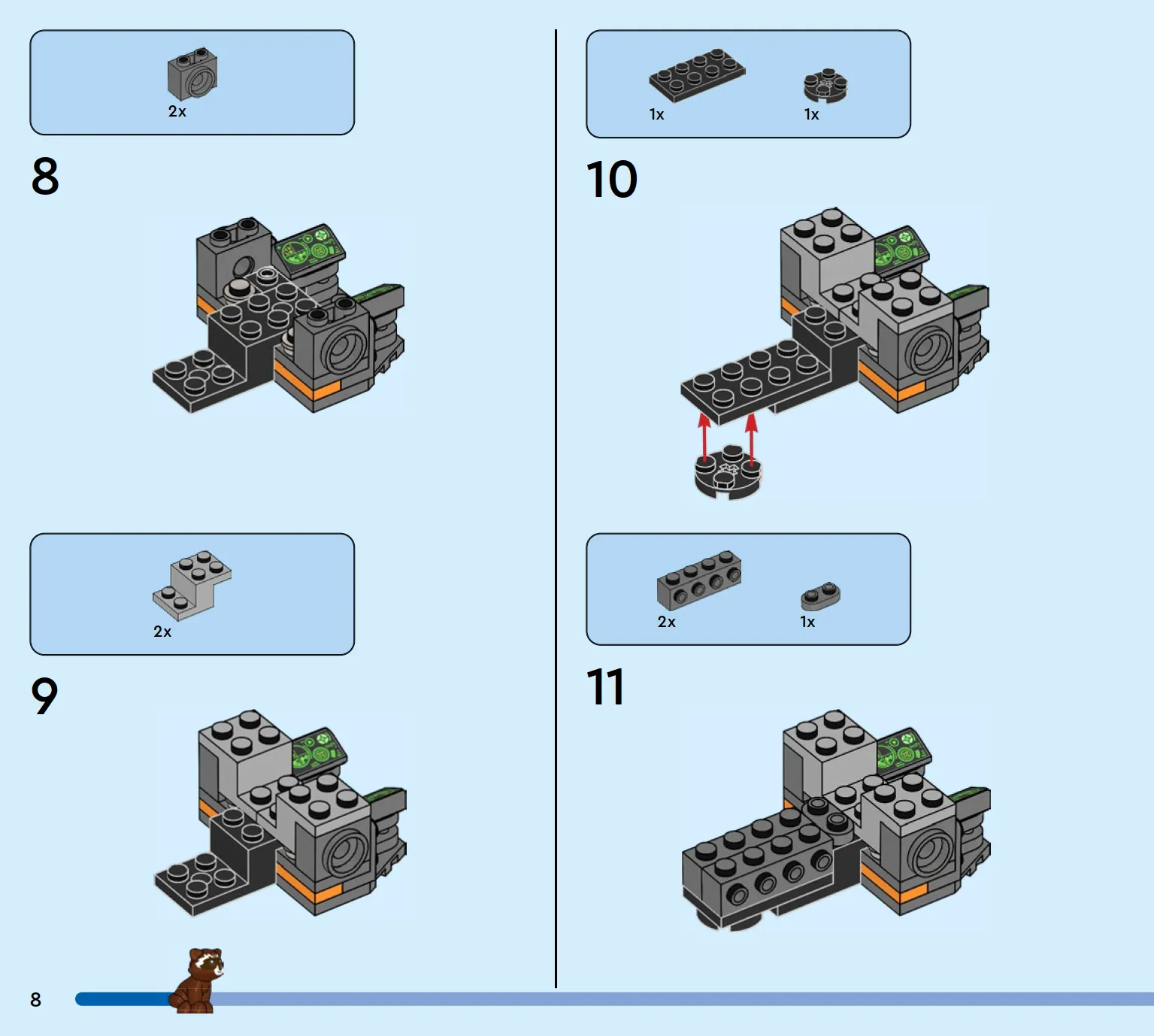 2x

8

2x

9

1x 1x

10

2x 1x

11

8