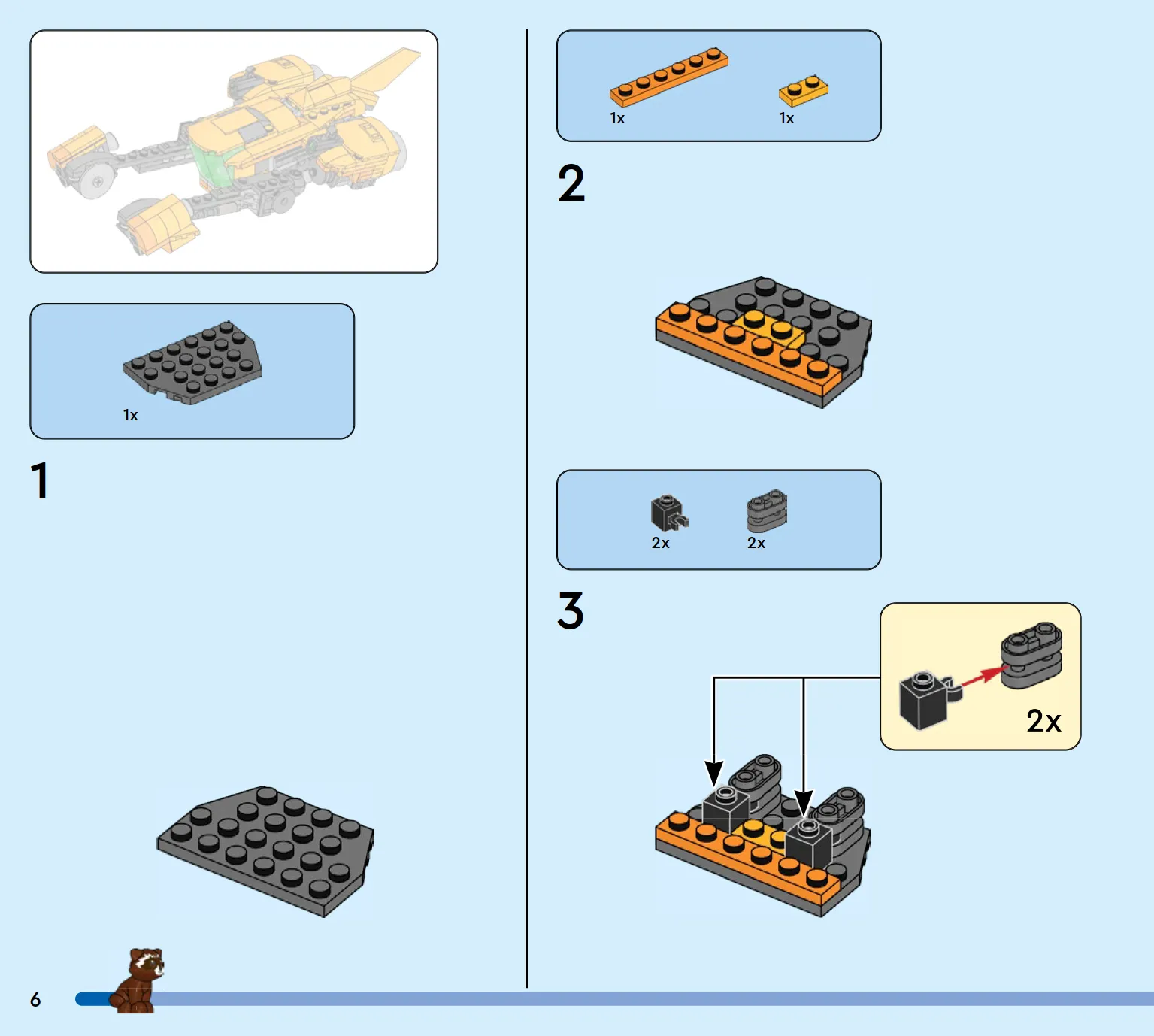 1x

1

1x

1x

2

2x

2x

3

2x

6