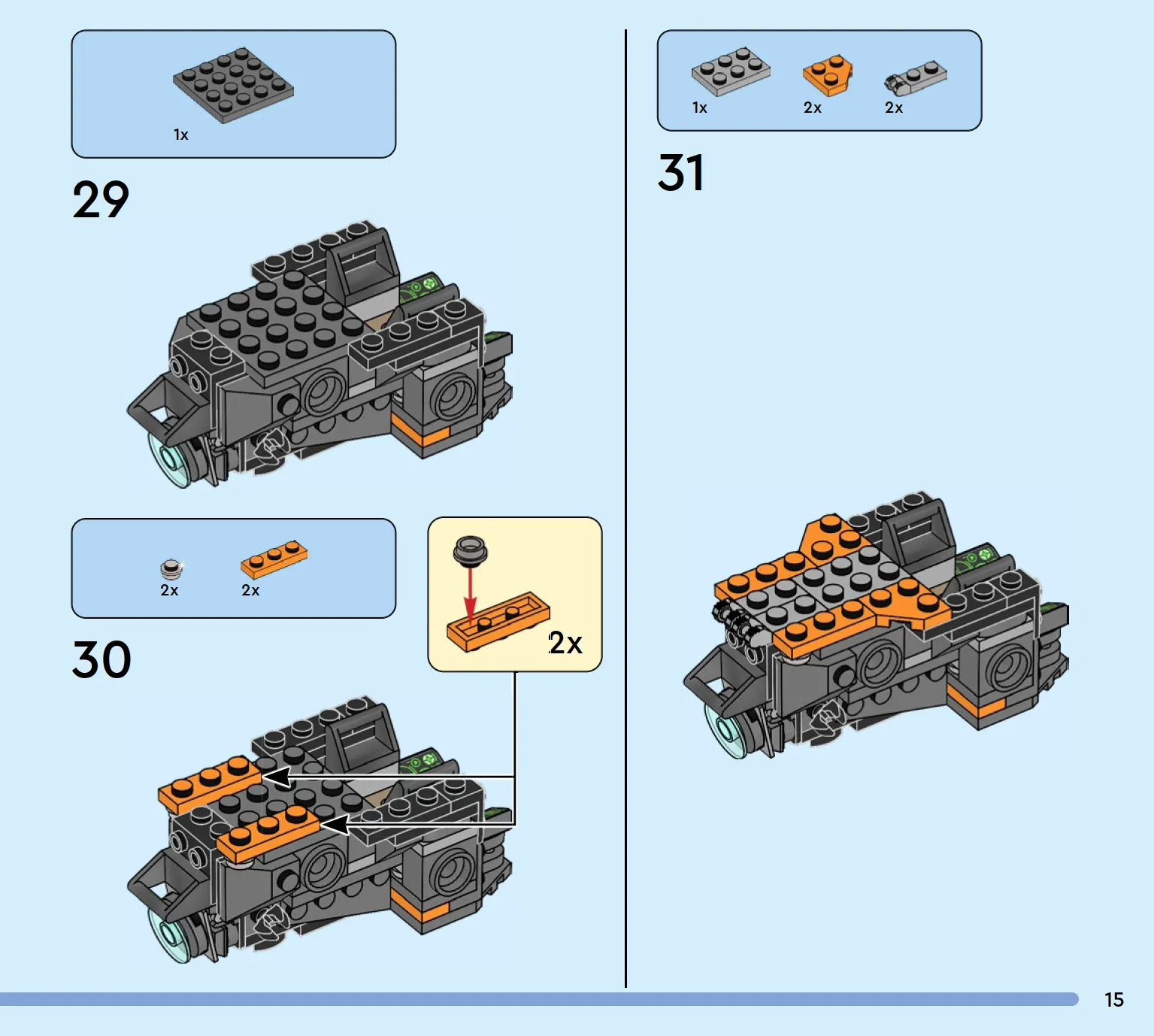 1x

29

2x 2x

30

2x

1x 2x 2x

31

15