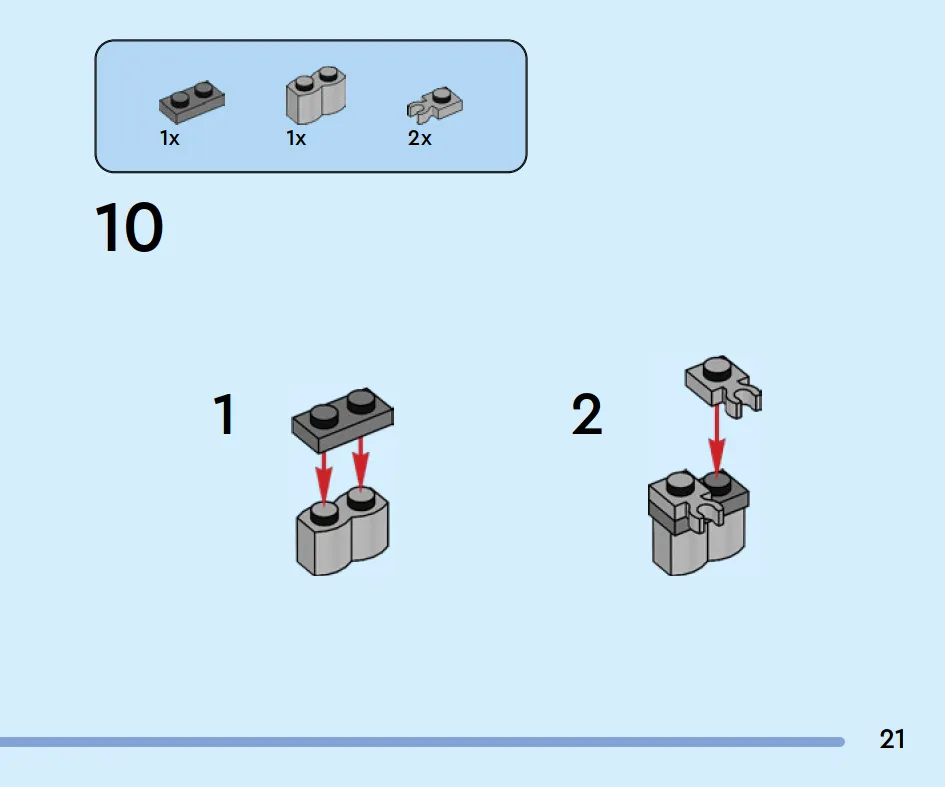 1x
1x
2x

10

1

2

21