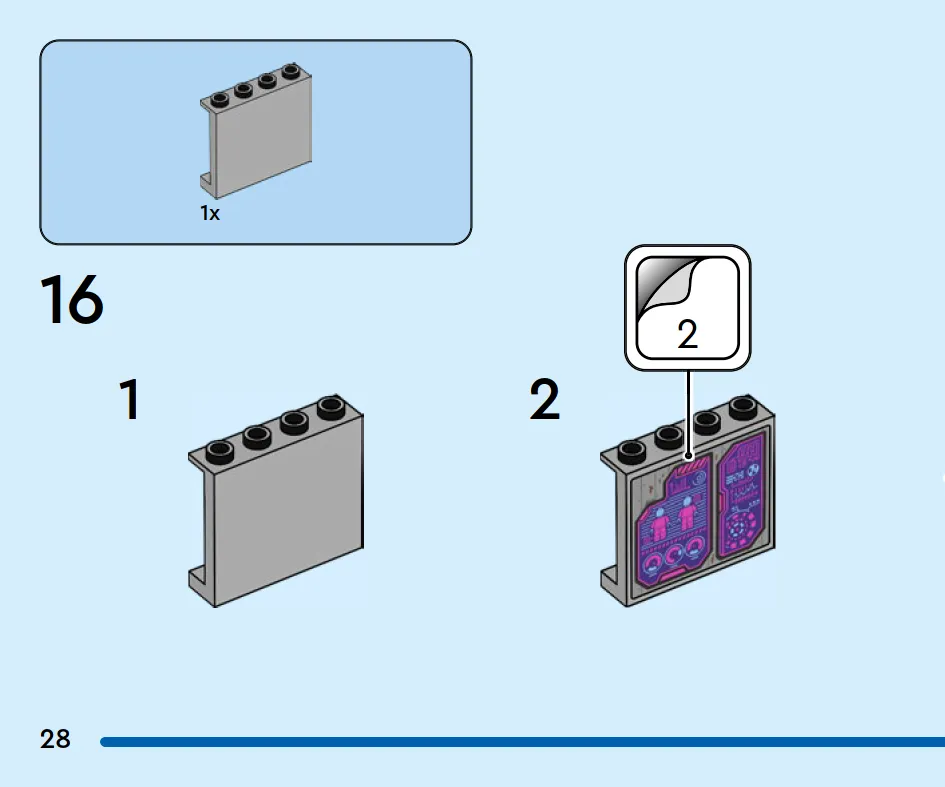 1x

16

1

2

2

28