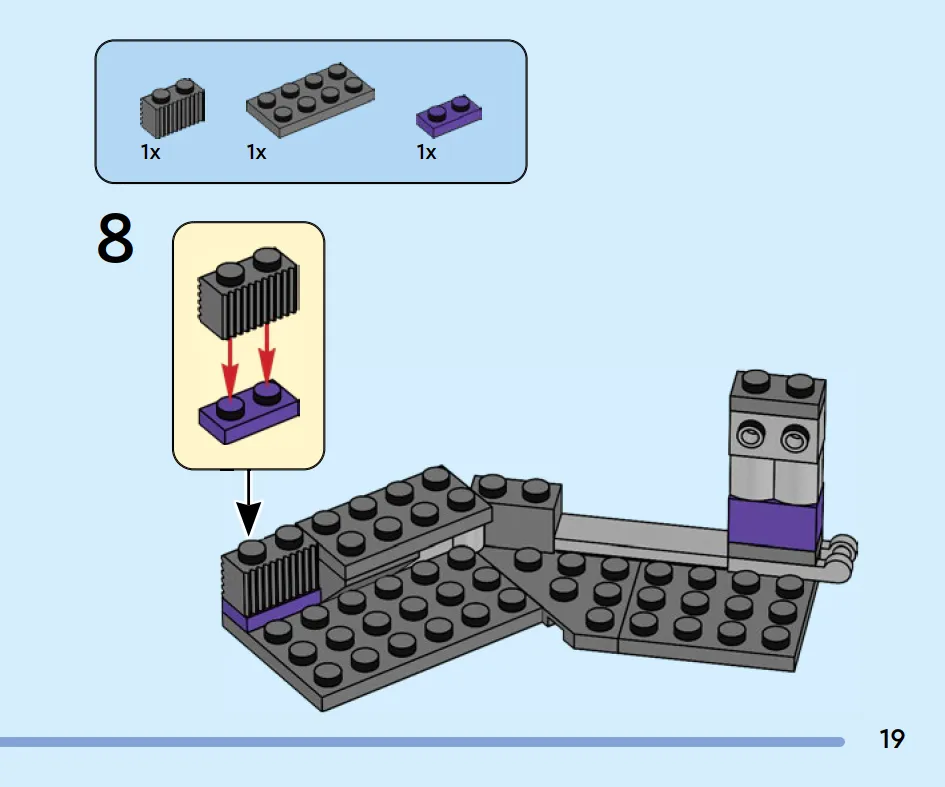 1x 1x 1x

8

19