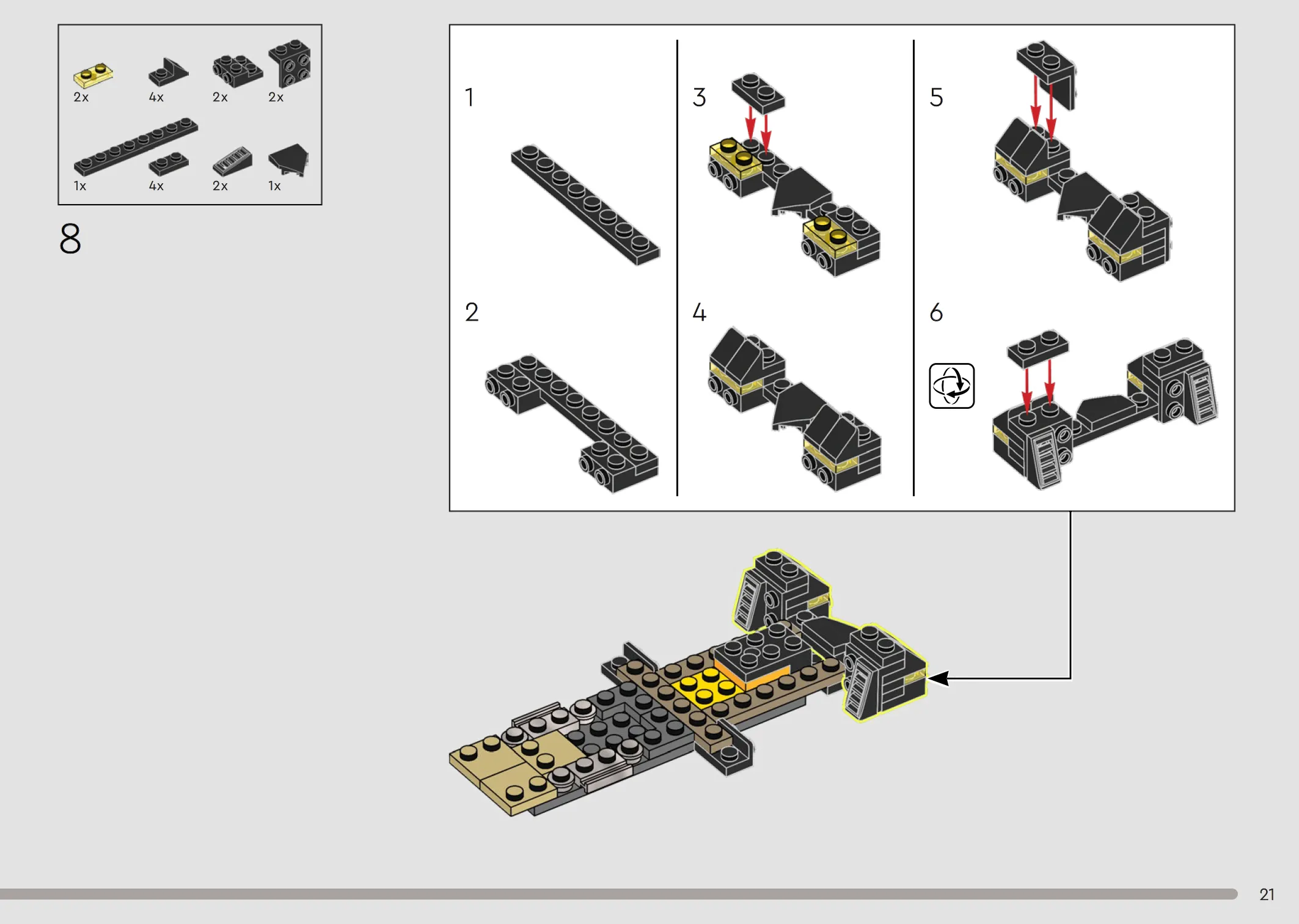 2x 4x 2x 2x

1x 4x 2x 1x

8

1

2

3

4

5

6

21