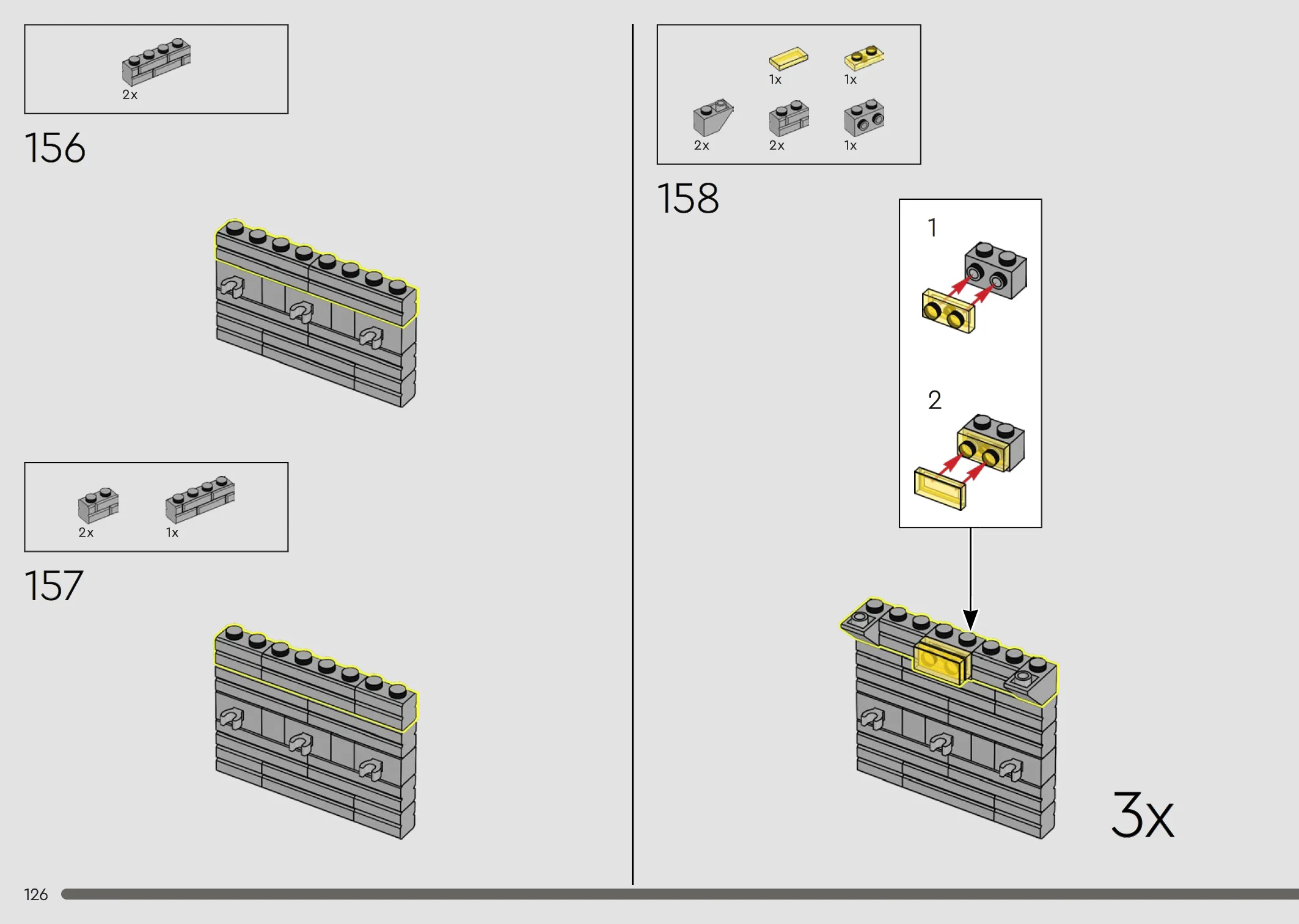 2x

156

2x 1x

157

1x 1x

2x 2x 1x

158

1

2

3x

126