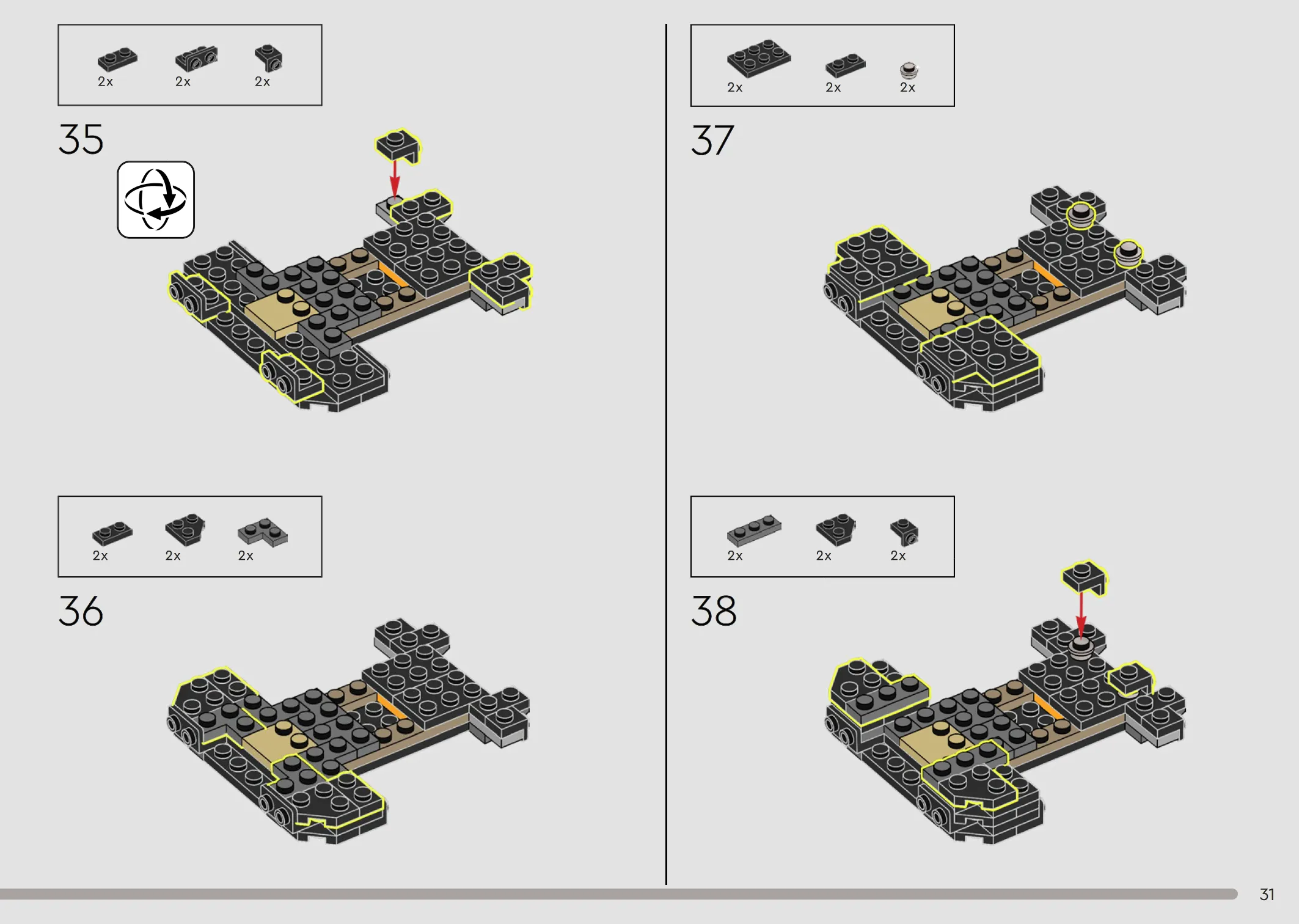 2x 2x 2x

35

2x 2x 2x

36

2x 2x 2x

37

2x 2x 2x

38

31