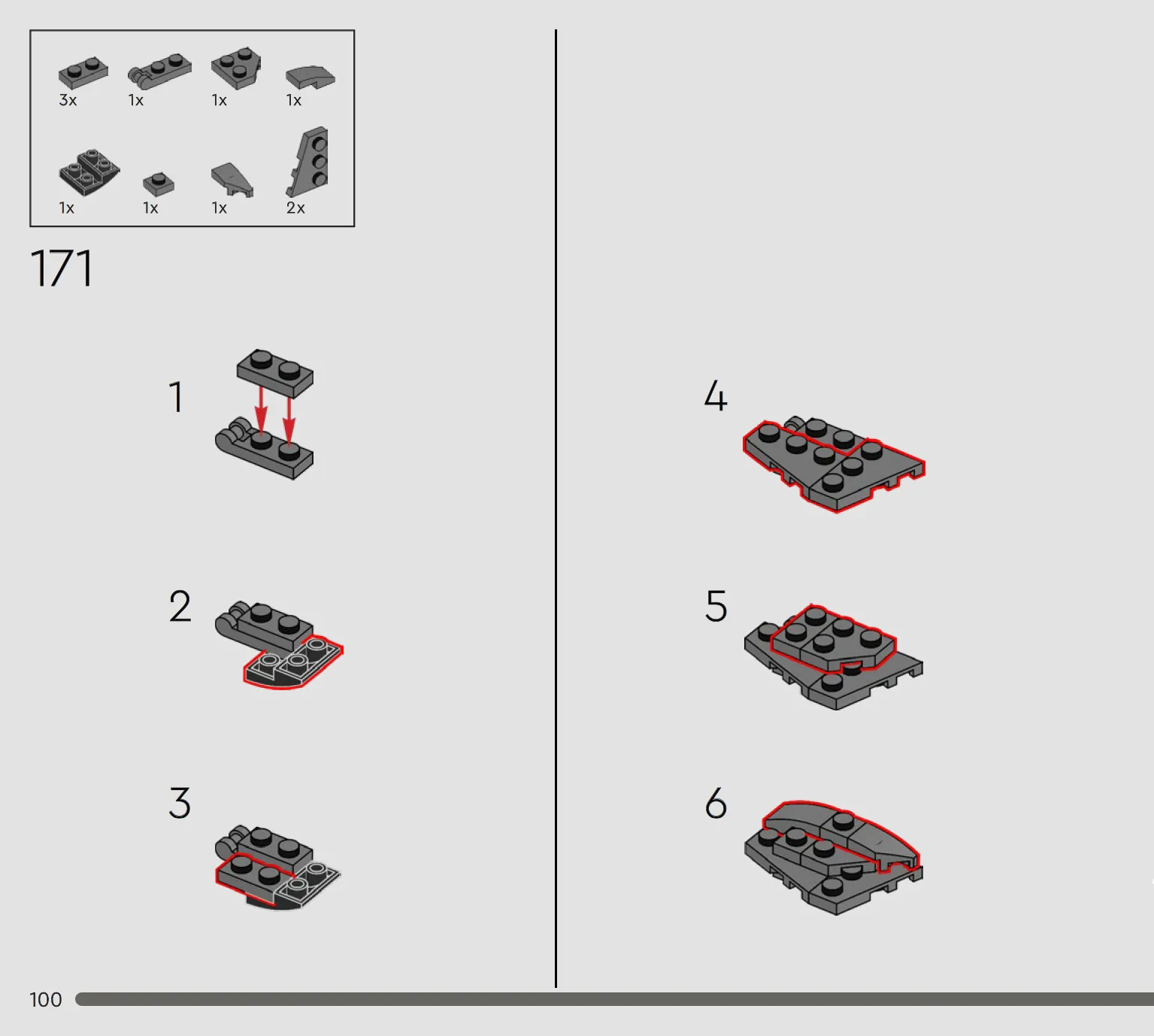 3x 1x 1x 1x

1x 1x 1x 2x

171

1

2

3

4

5

6

100