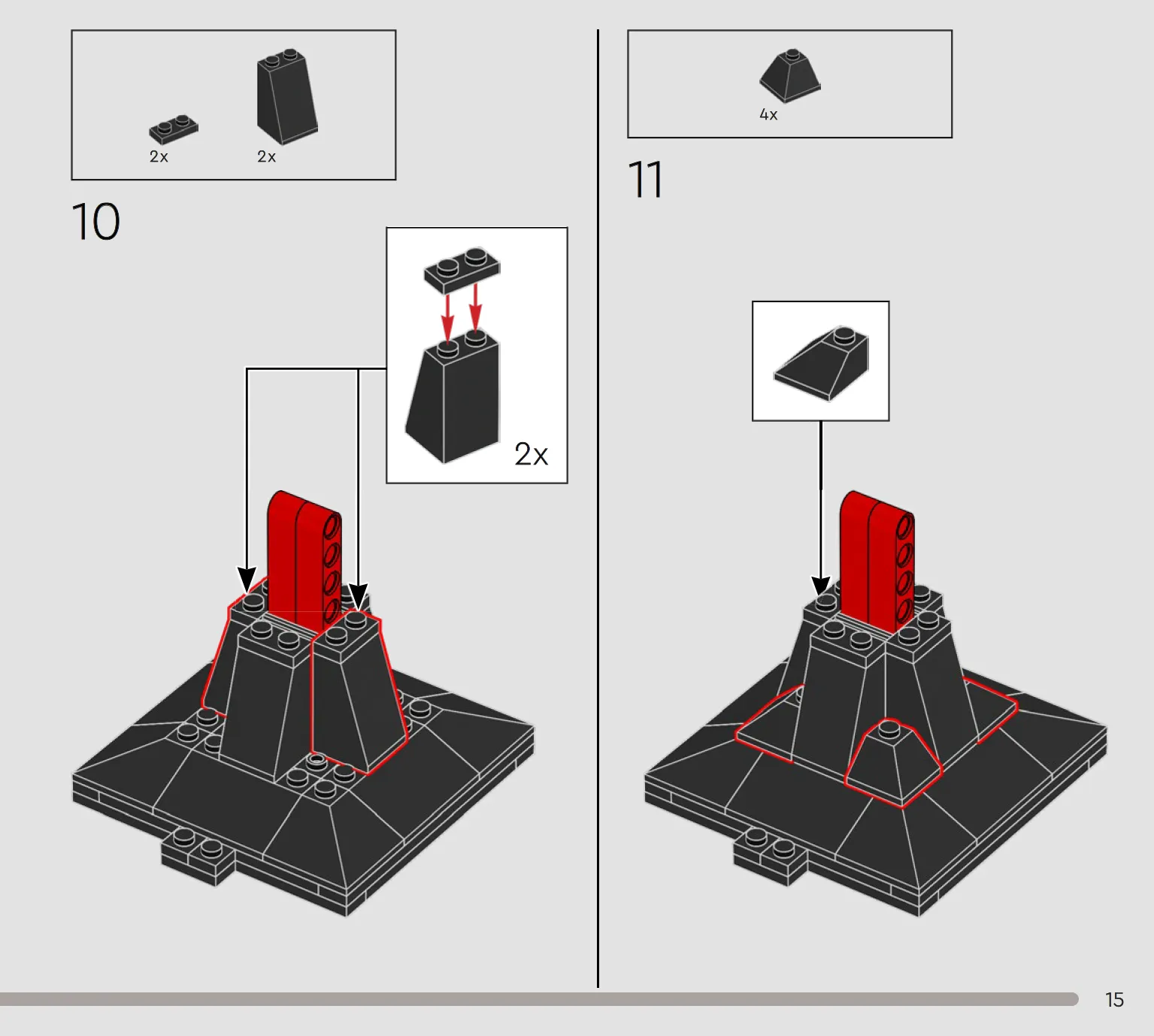 2x 2x

10

2x

4x

11

15