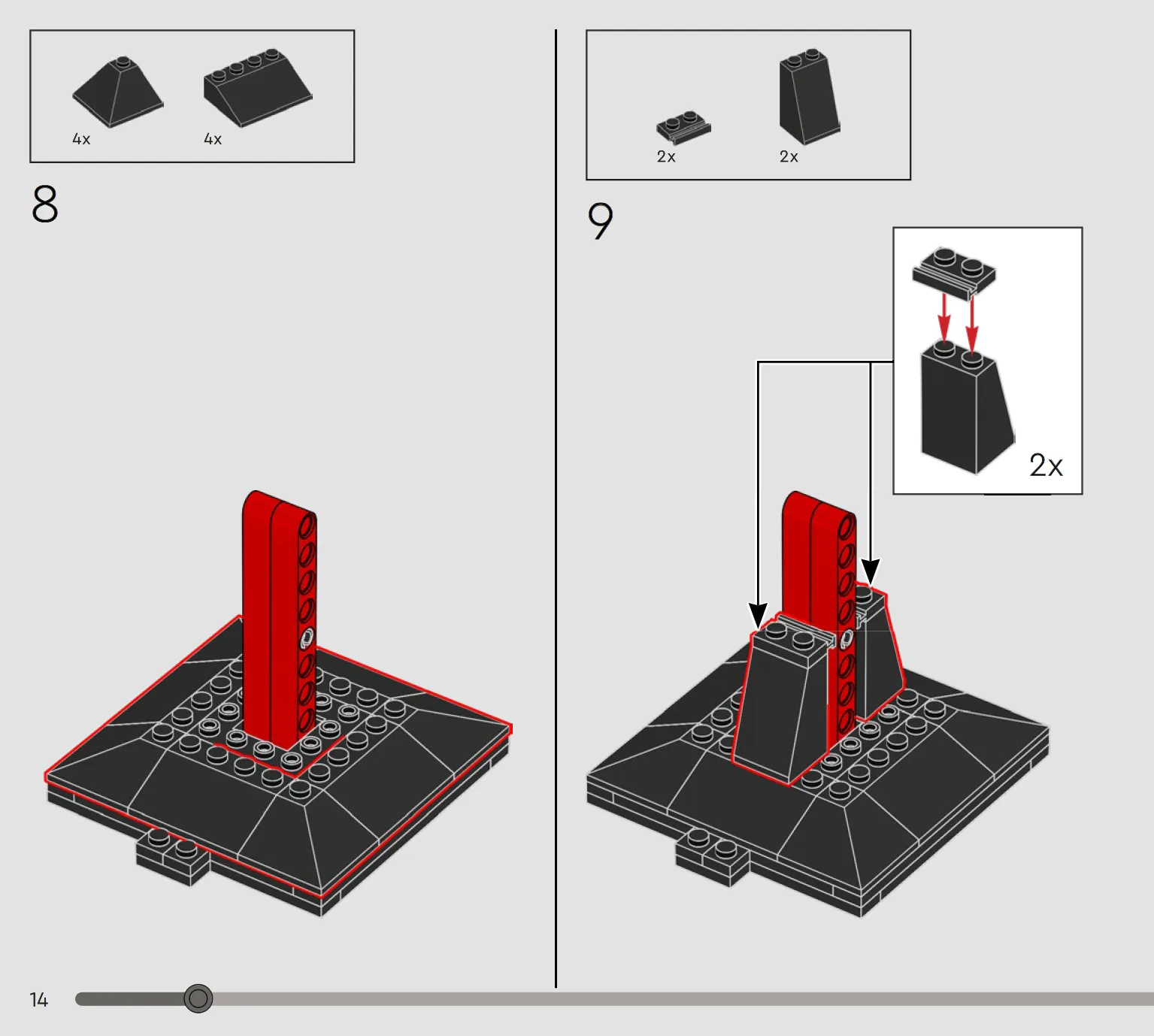 4x
4x

8

2x
2x

9

2x

14