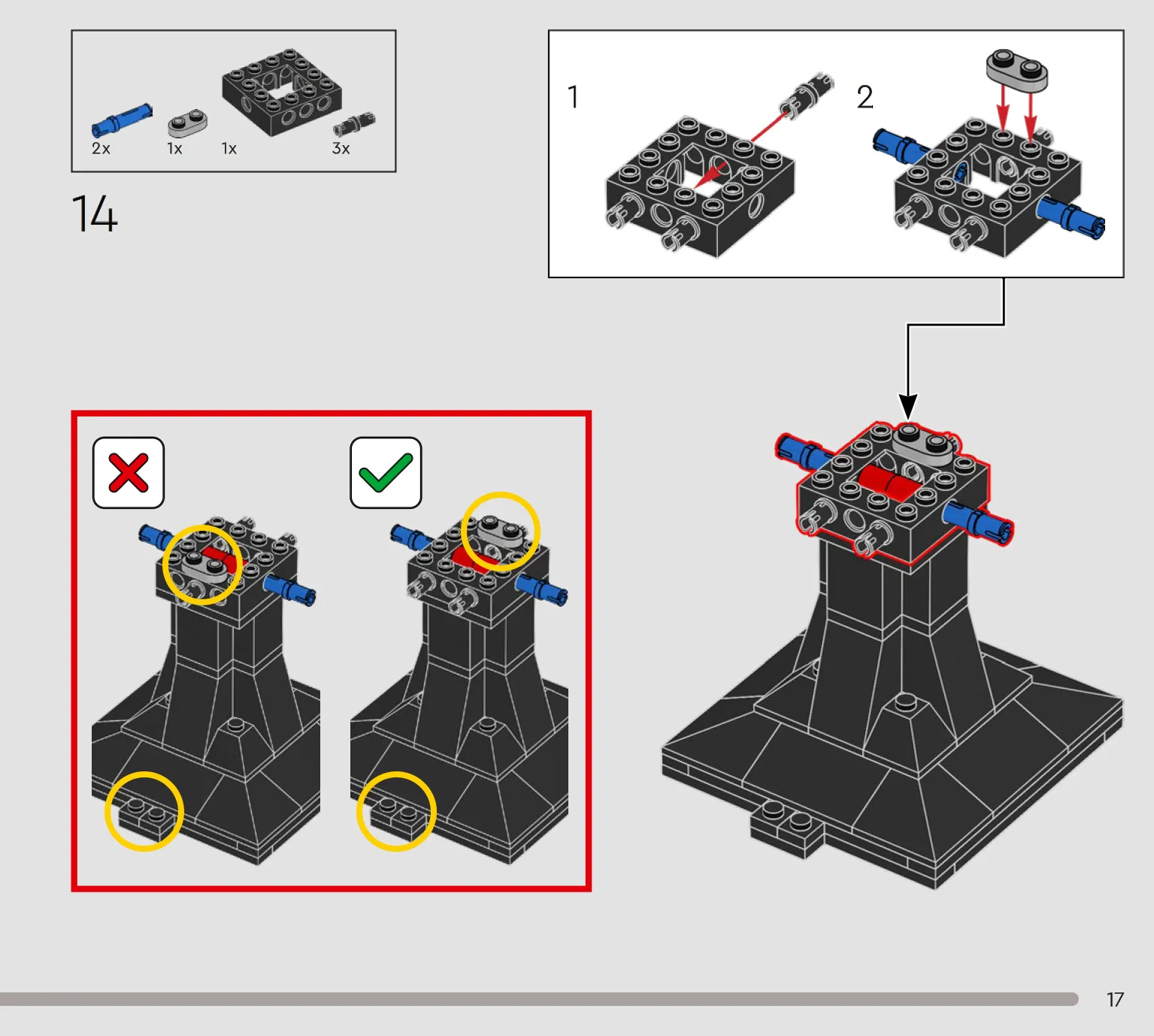 2x 1x 1x 3x

14

1

2

17