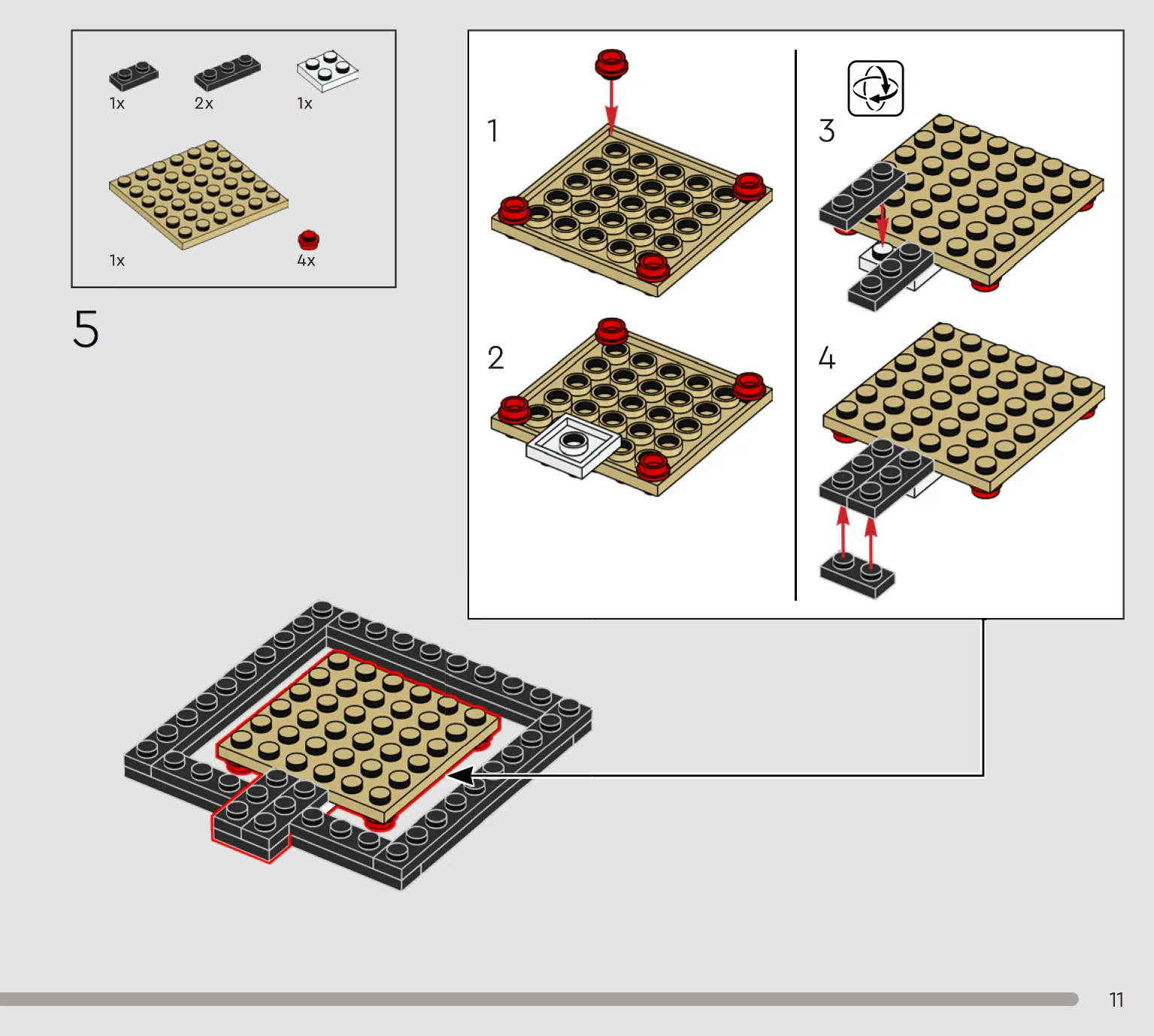 1x
2x
1x
1x
4x

5

1
2
3
4

11