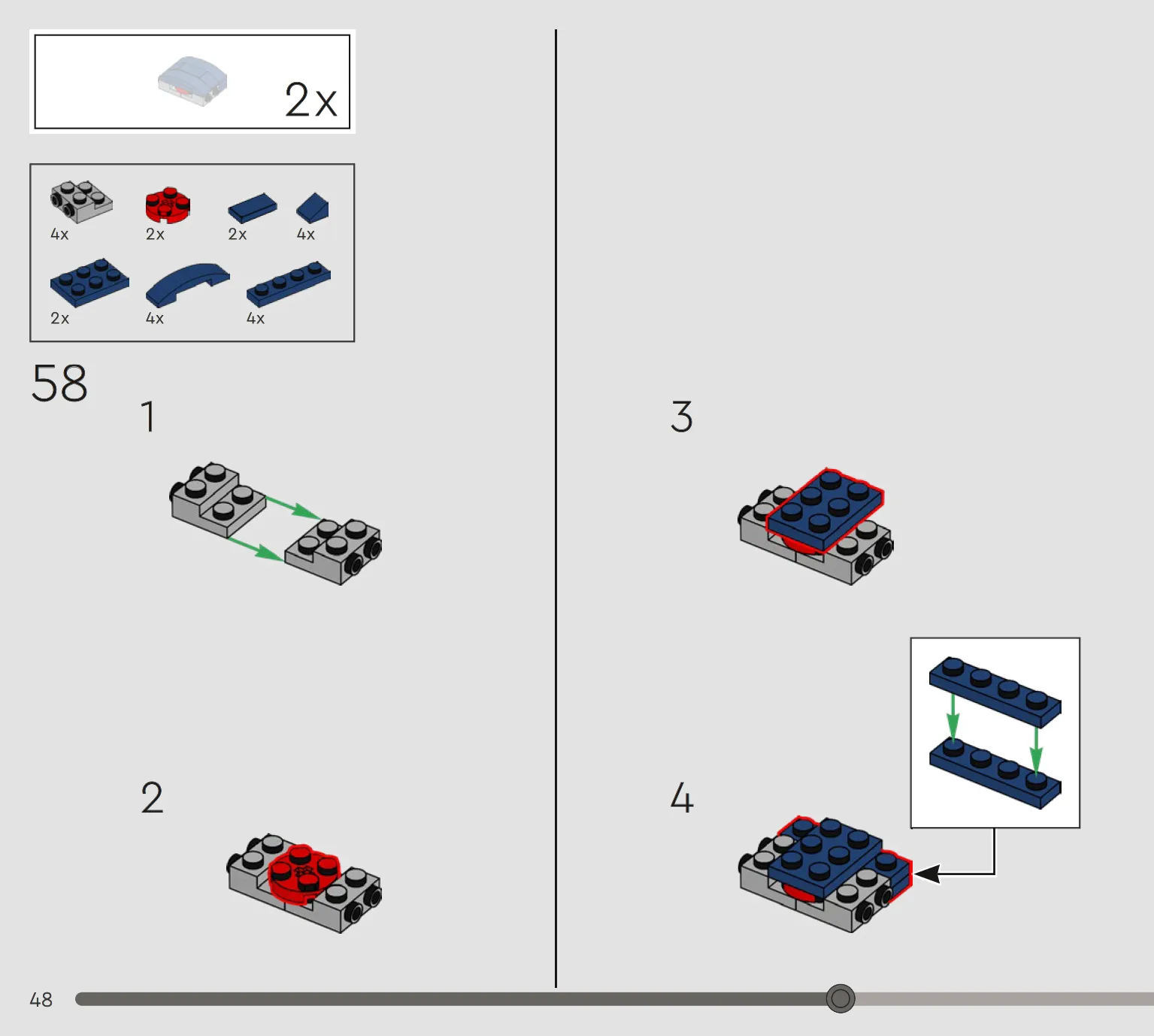 2x

4x 2x 2x 4x
2x 4x 4x

58

1

2

3

4

48