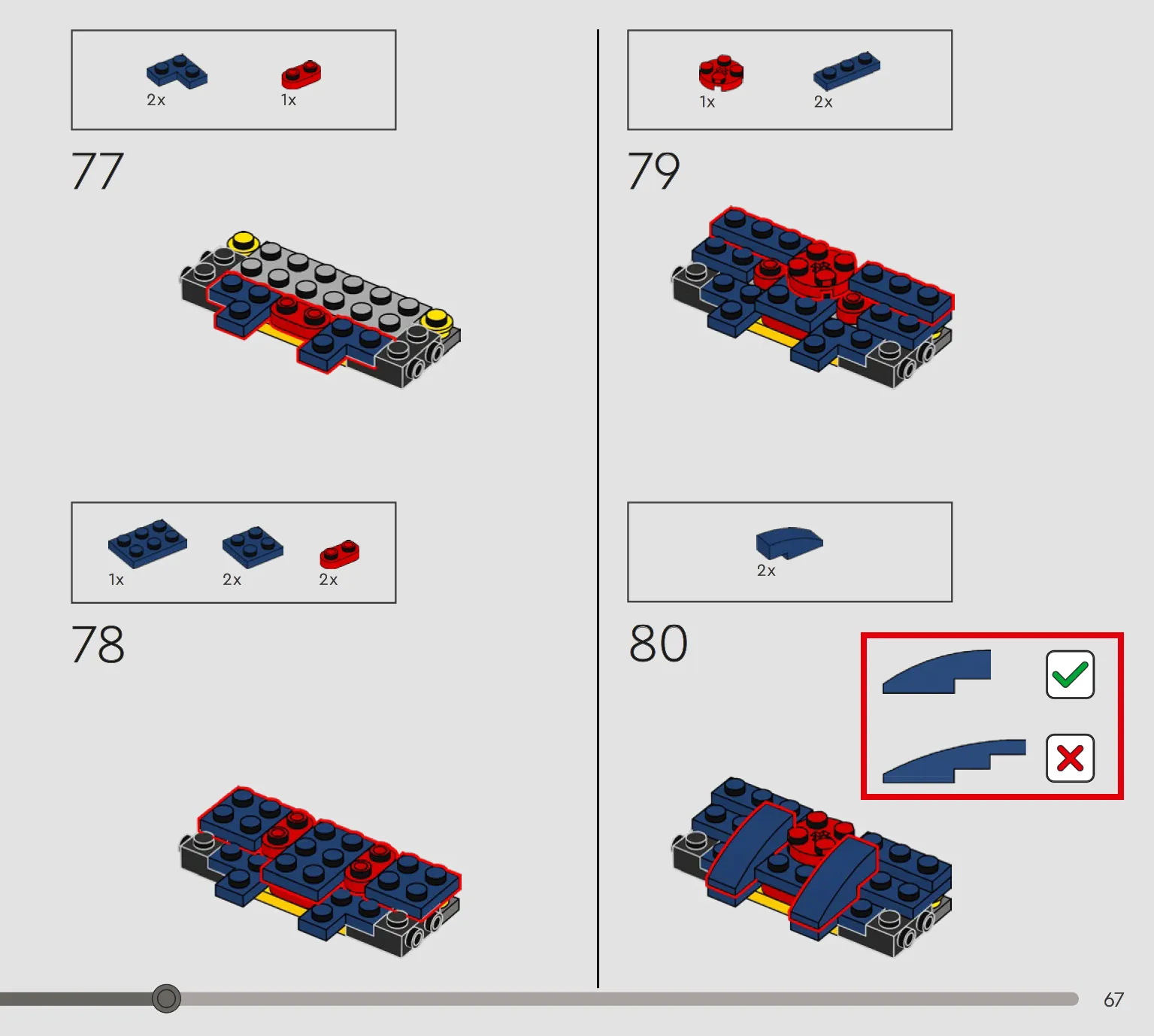 2x 1x

77

1x 2x 2x

78

1x 2x

79

2x

80

67