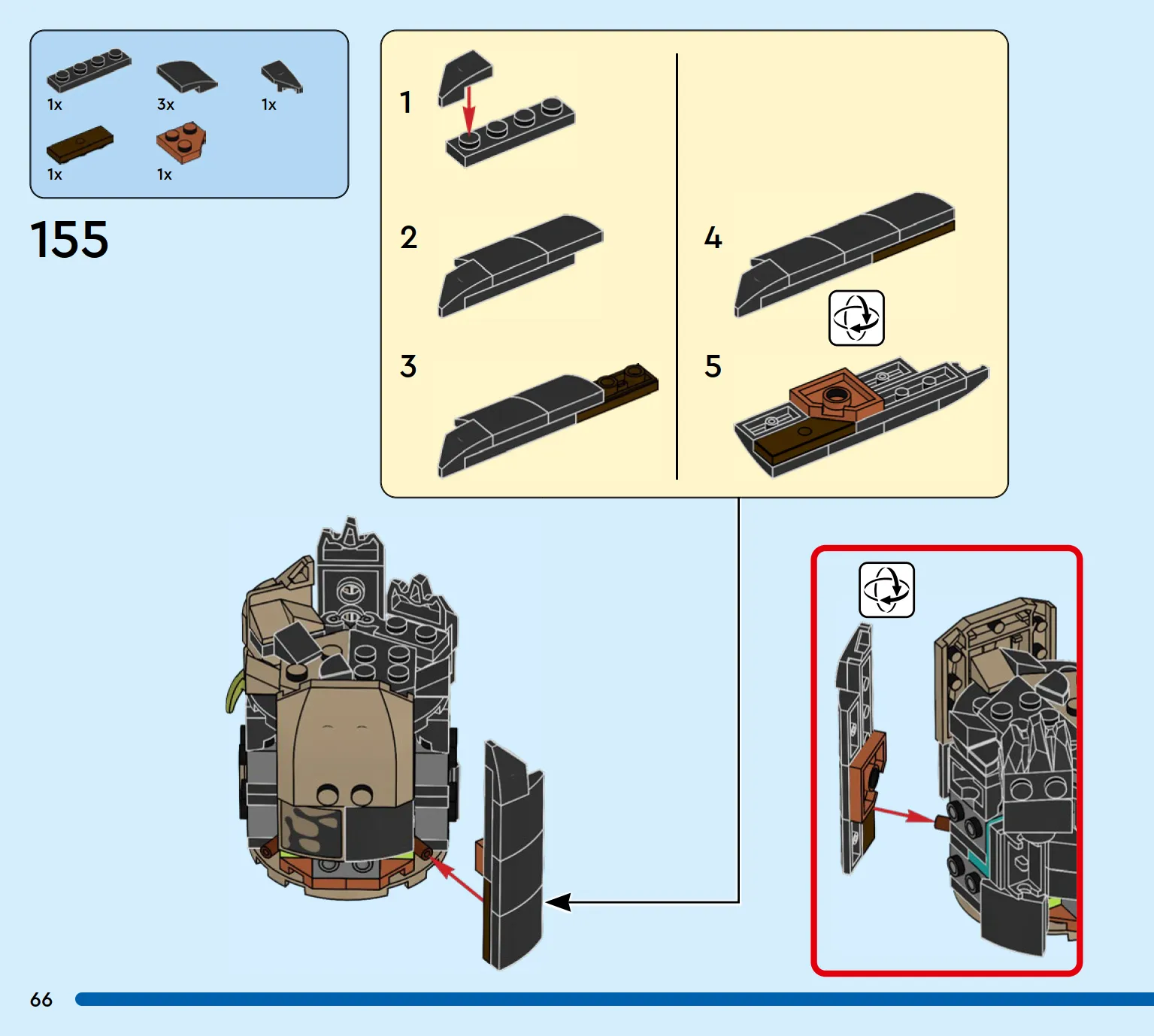 1x
3x
1x
1x
1x

155

1
2
3
4
5

66