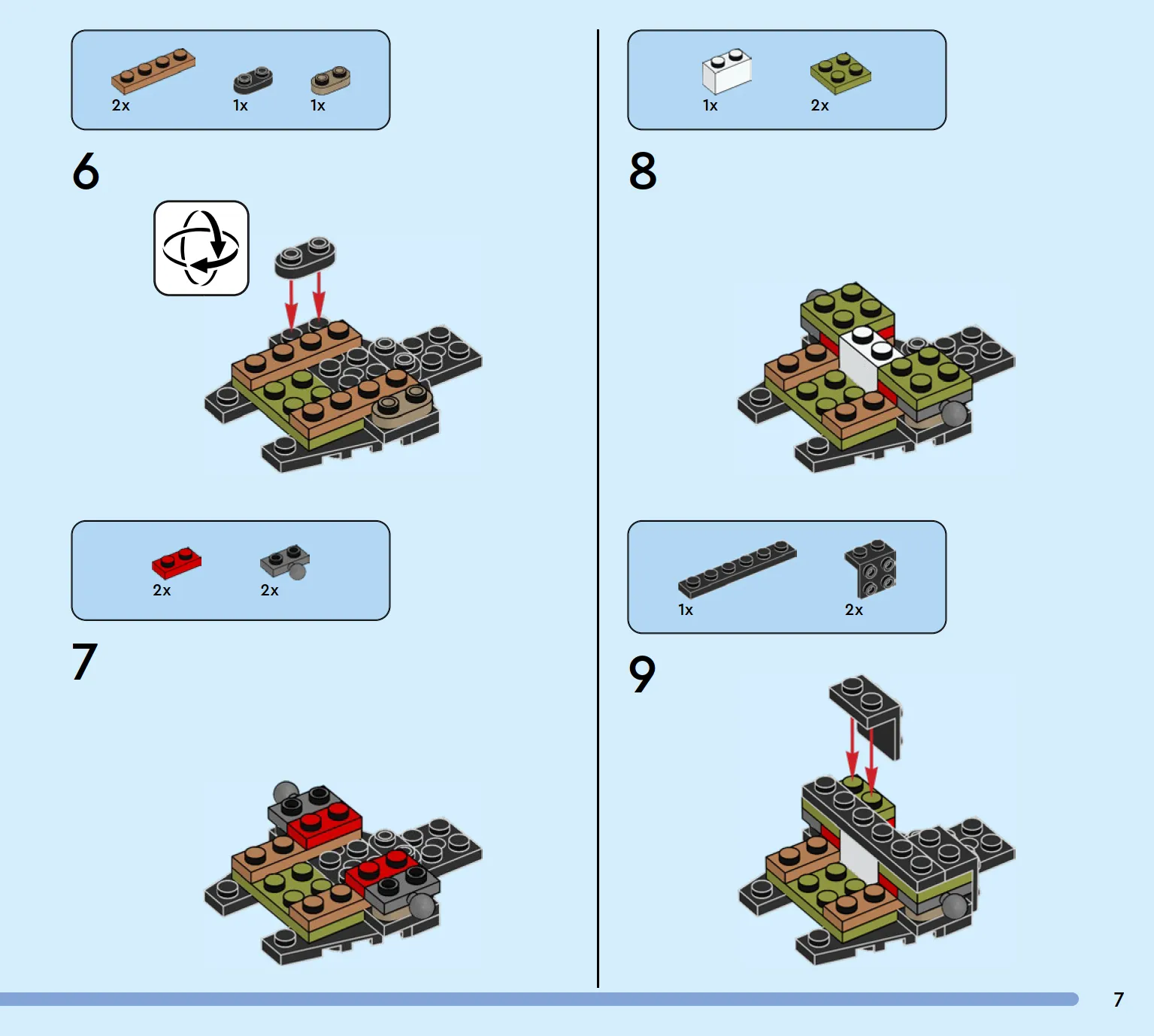 2x 1x 1x

6

2x 2x

7

1x 2x

8

1x 2x

9

7