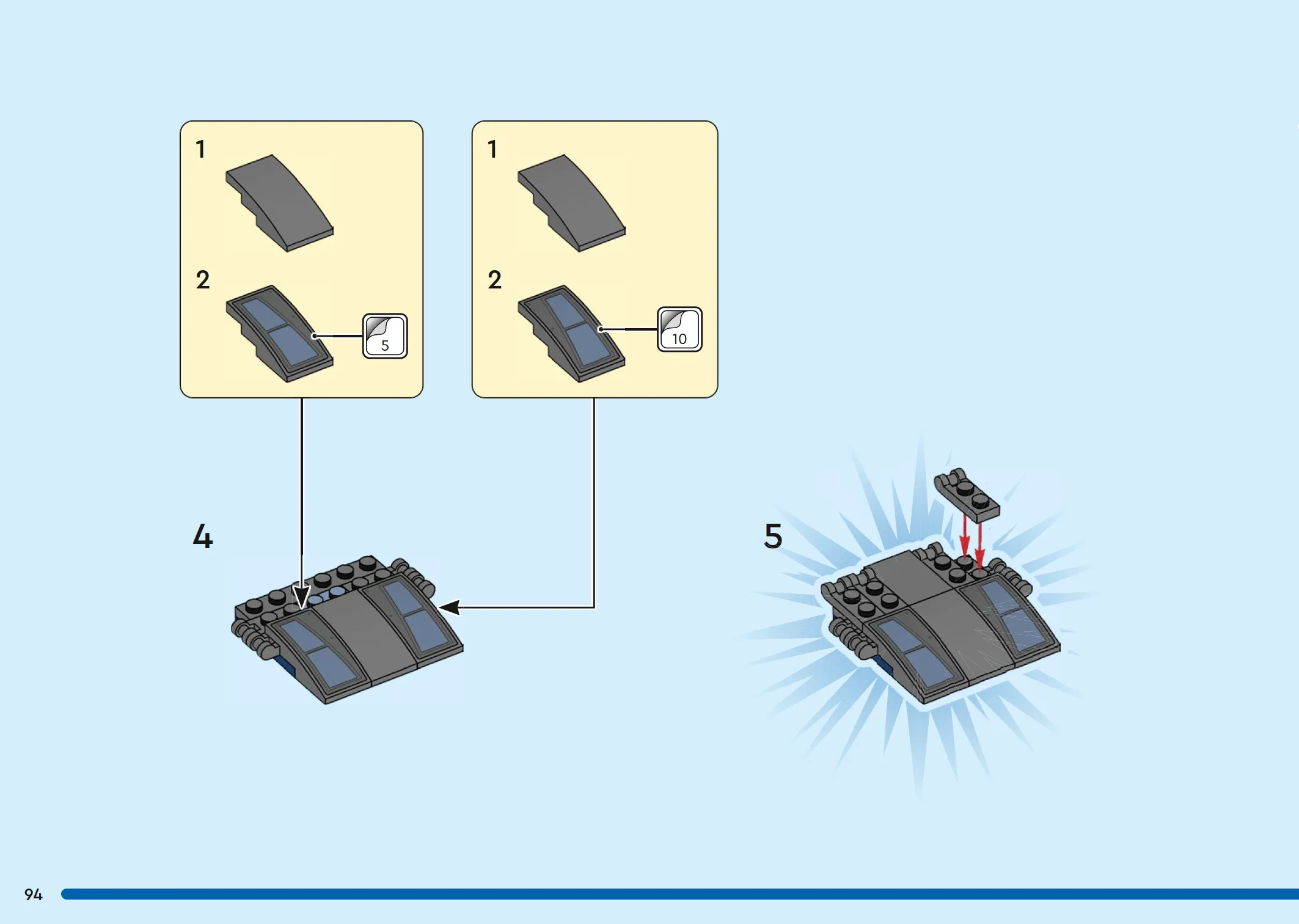 1

2

5

1

2

10

4

5

94