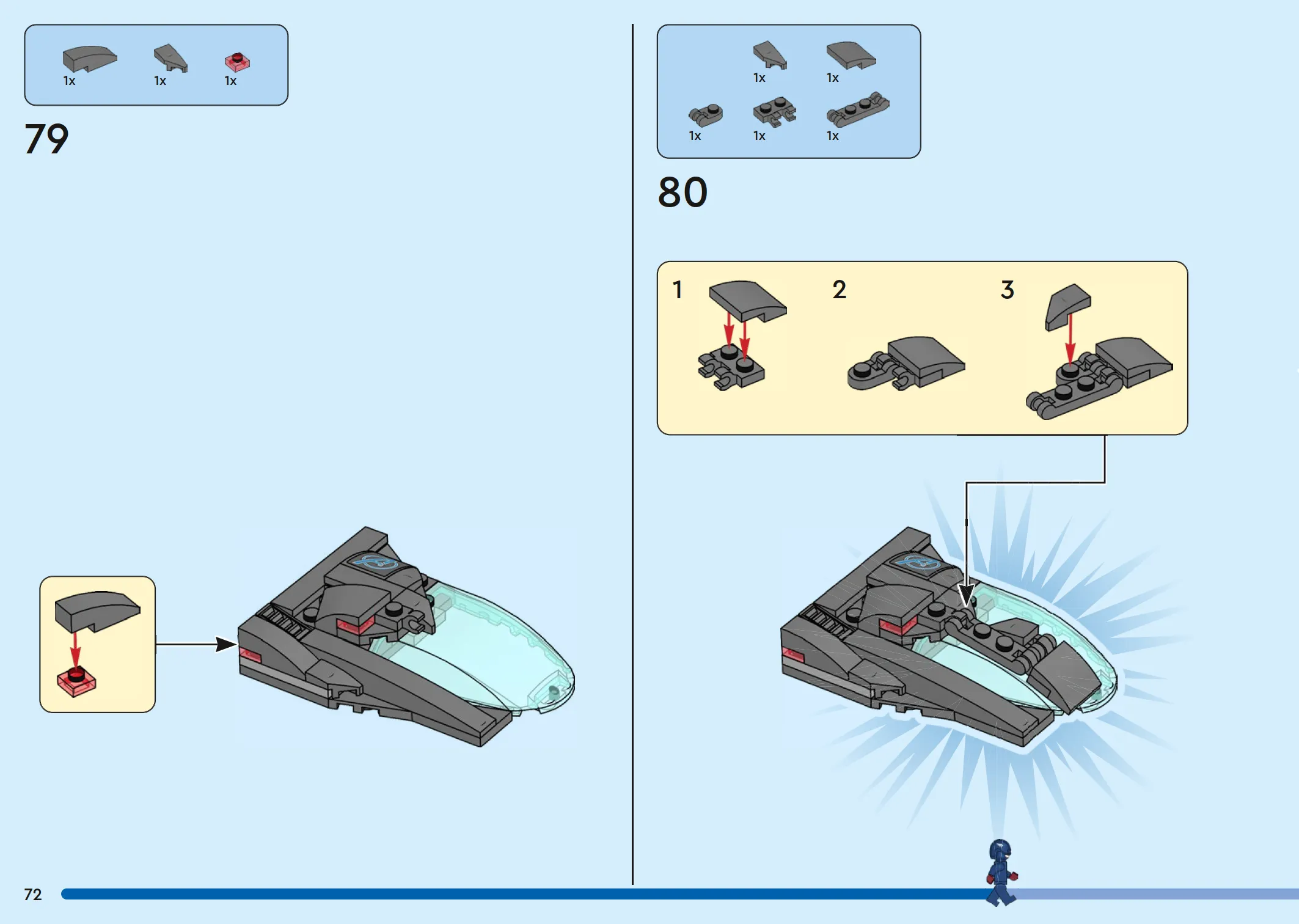 1x 1x 1x

79

1x 1x

1x 1x 1x

80

1

2

3

72