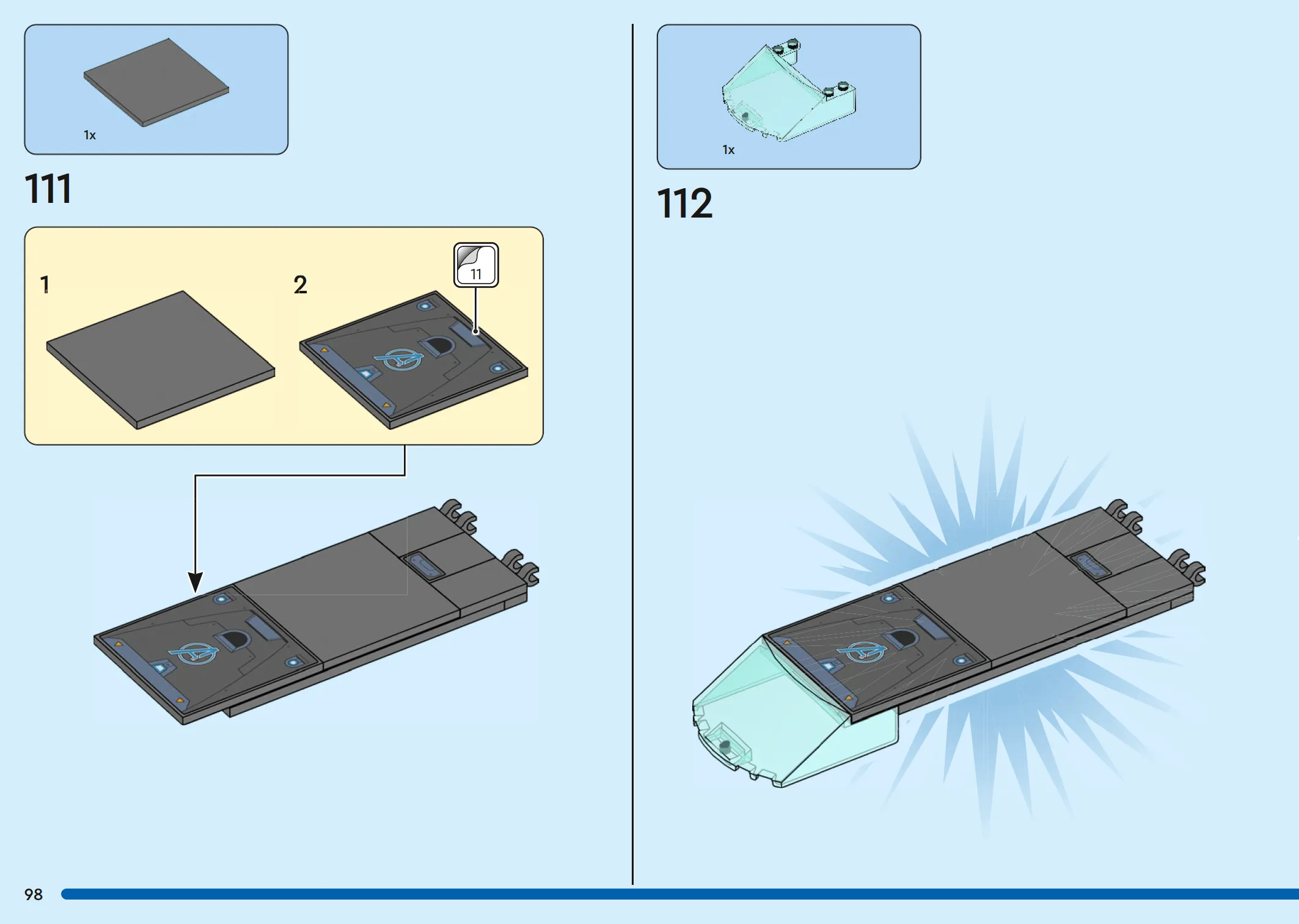 1x

111

1

2

11

1x

112

98