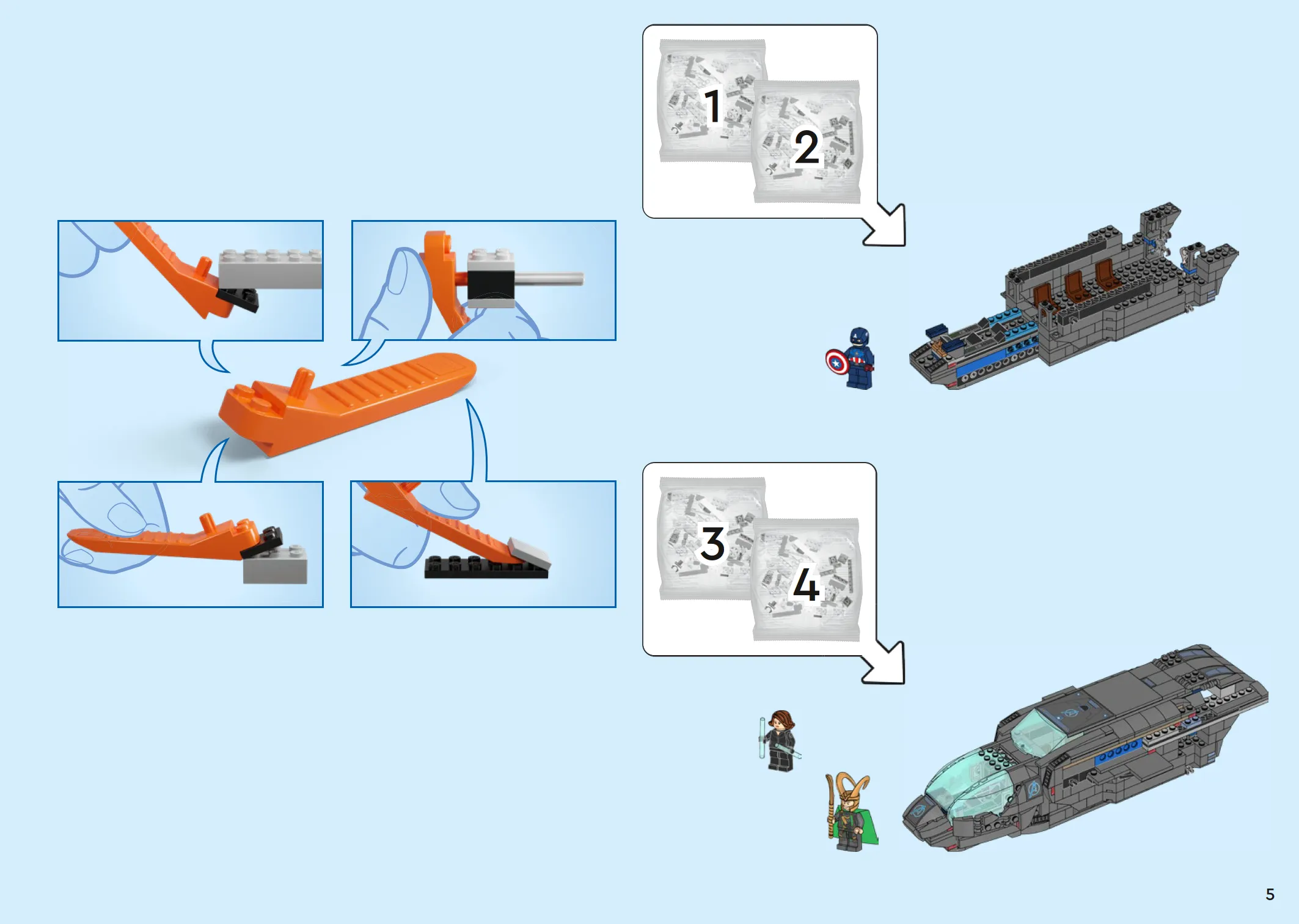 1
2
3
4
5