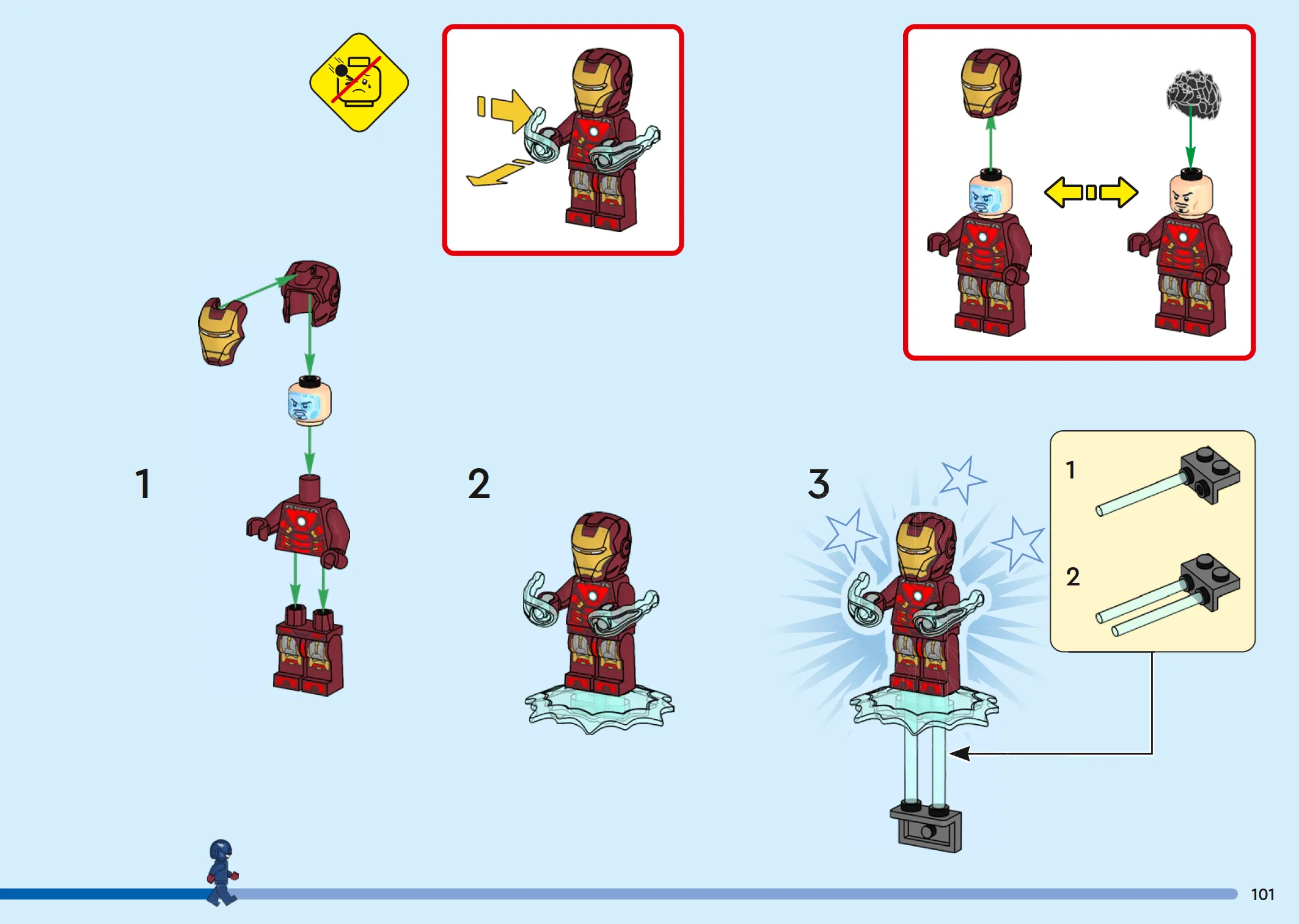 1

2

3

1

2

101