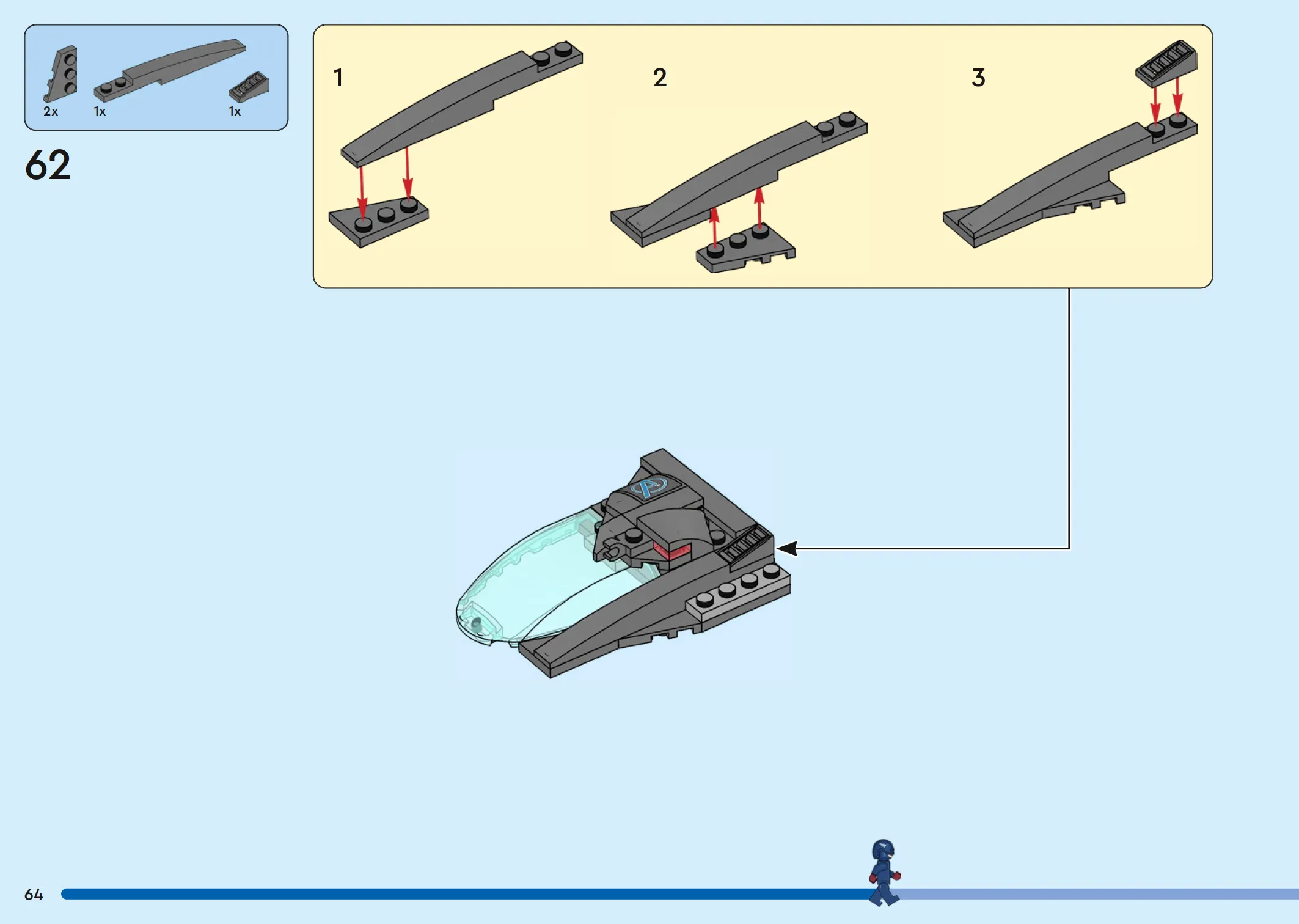 2x 1x 1x

62

1

2

3

64