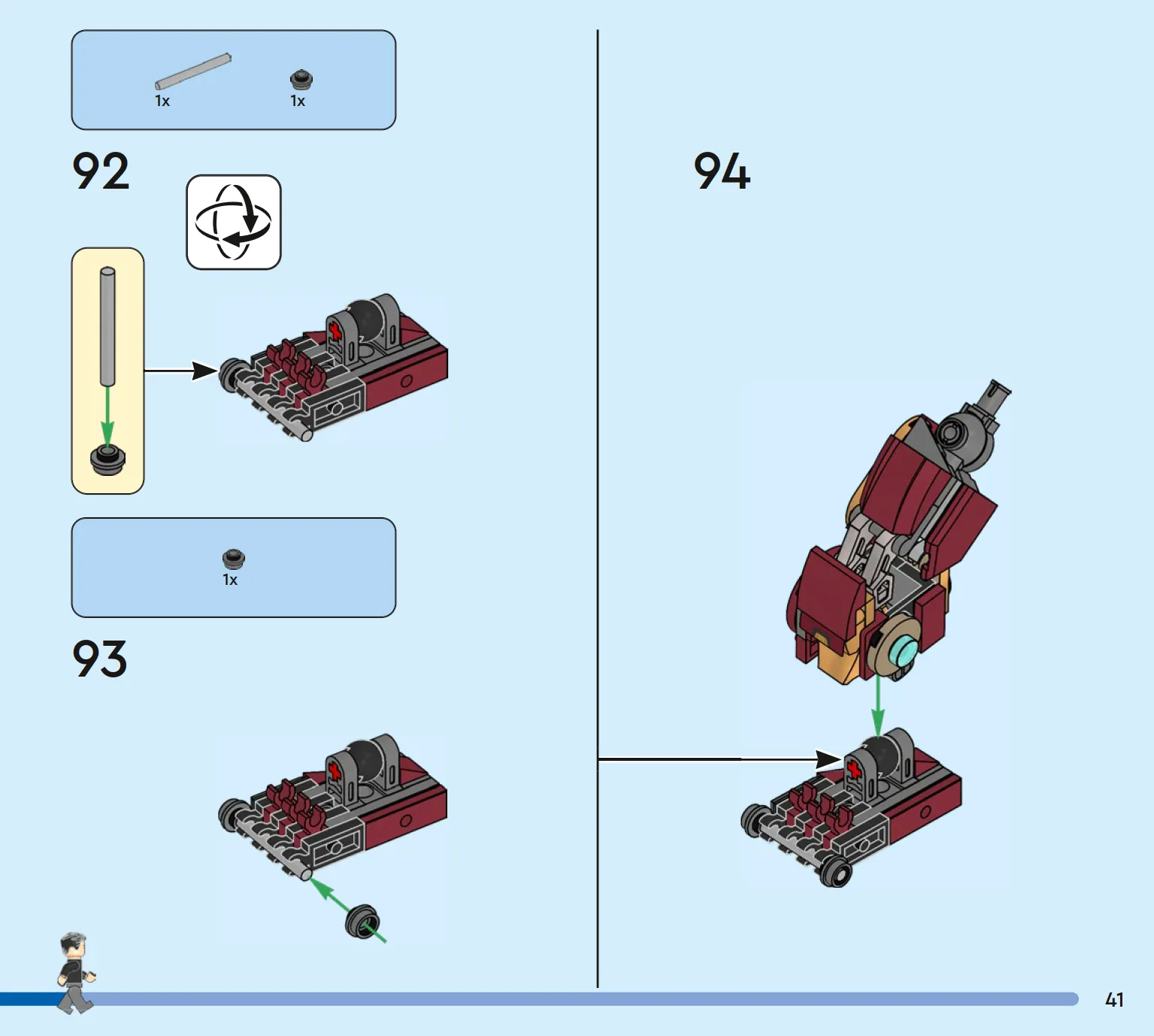 1x 1x

92

1x

93

94

41