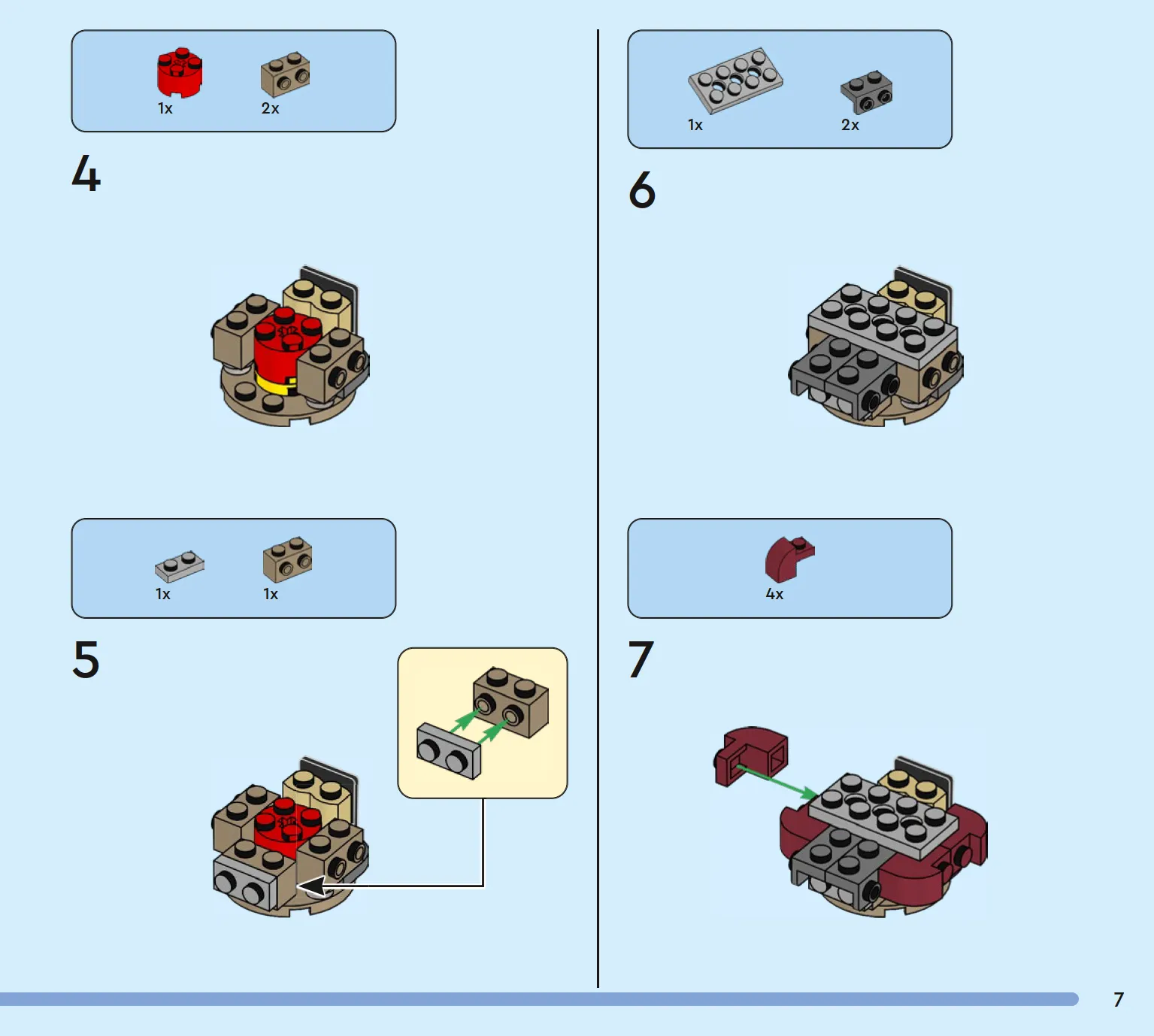 1x 2x

4

1x 1x

5

1x 2x

6

4x

7

7