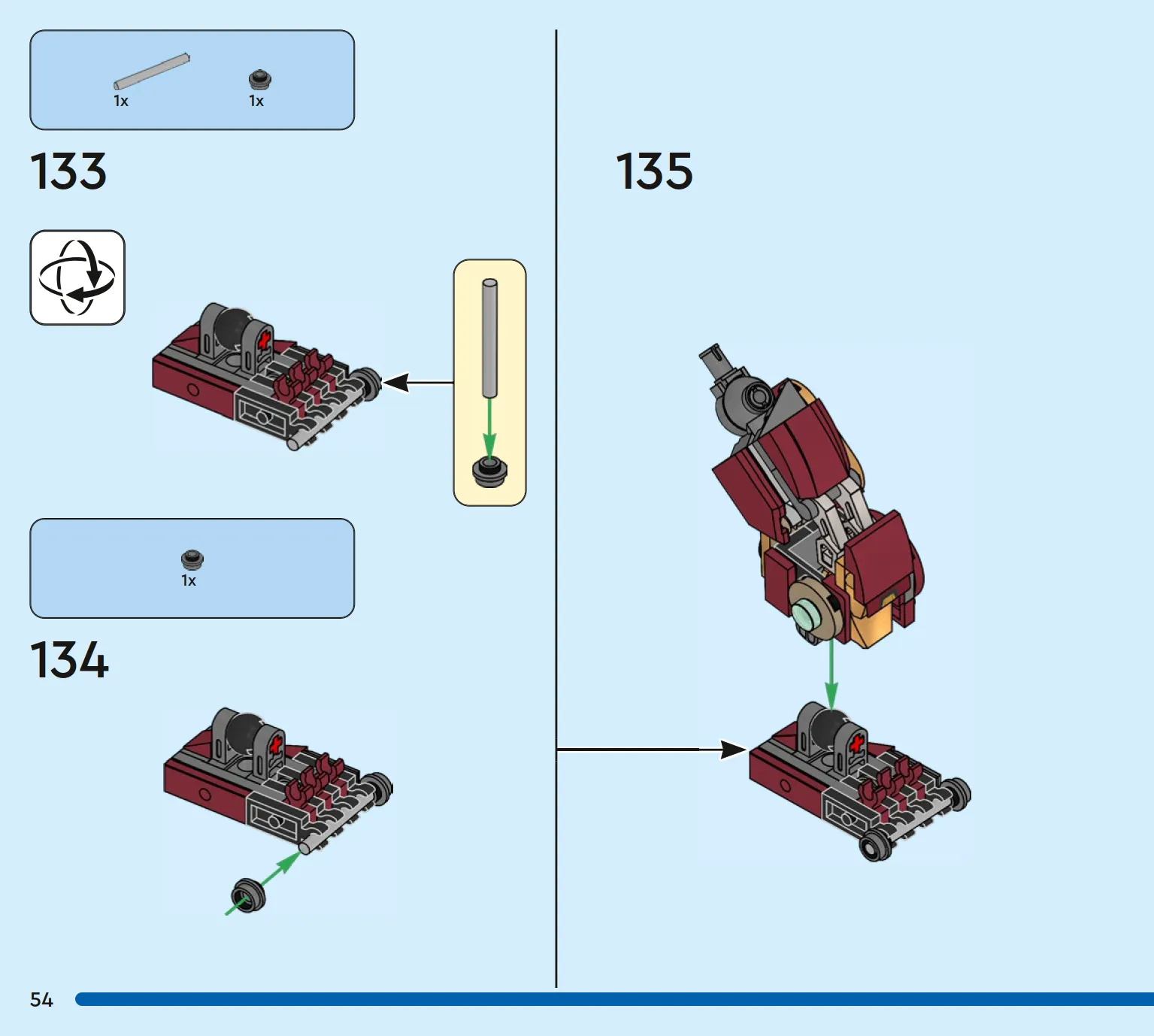 1x 1x

133

1x

134

135

54