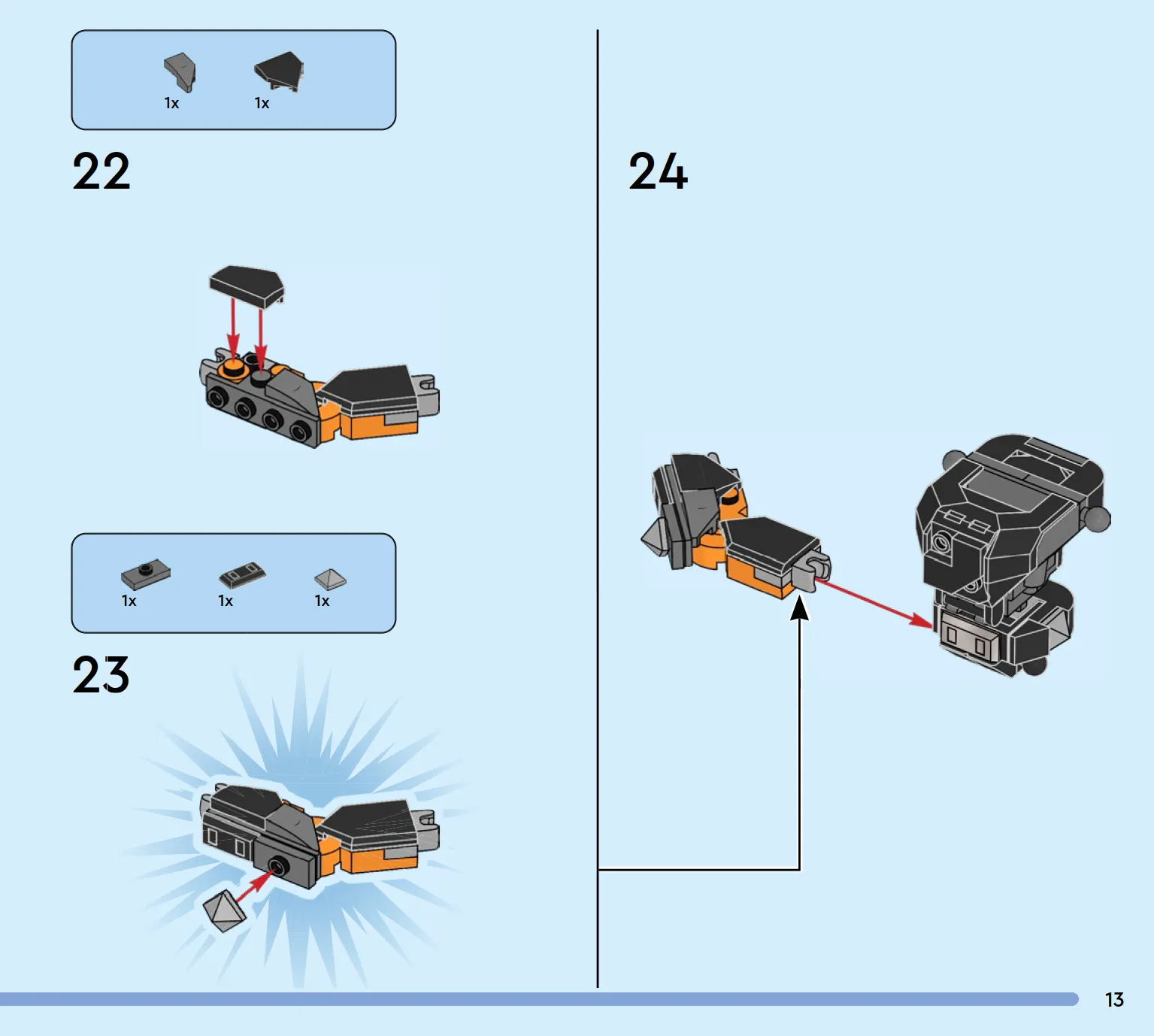 1x 1x

22

1x 1x 1x

23

24

13