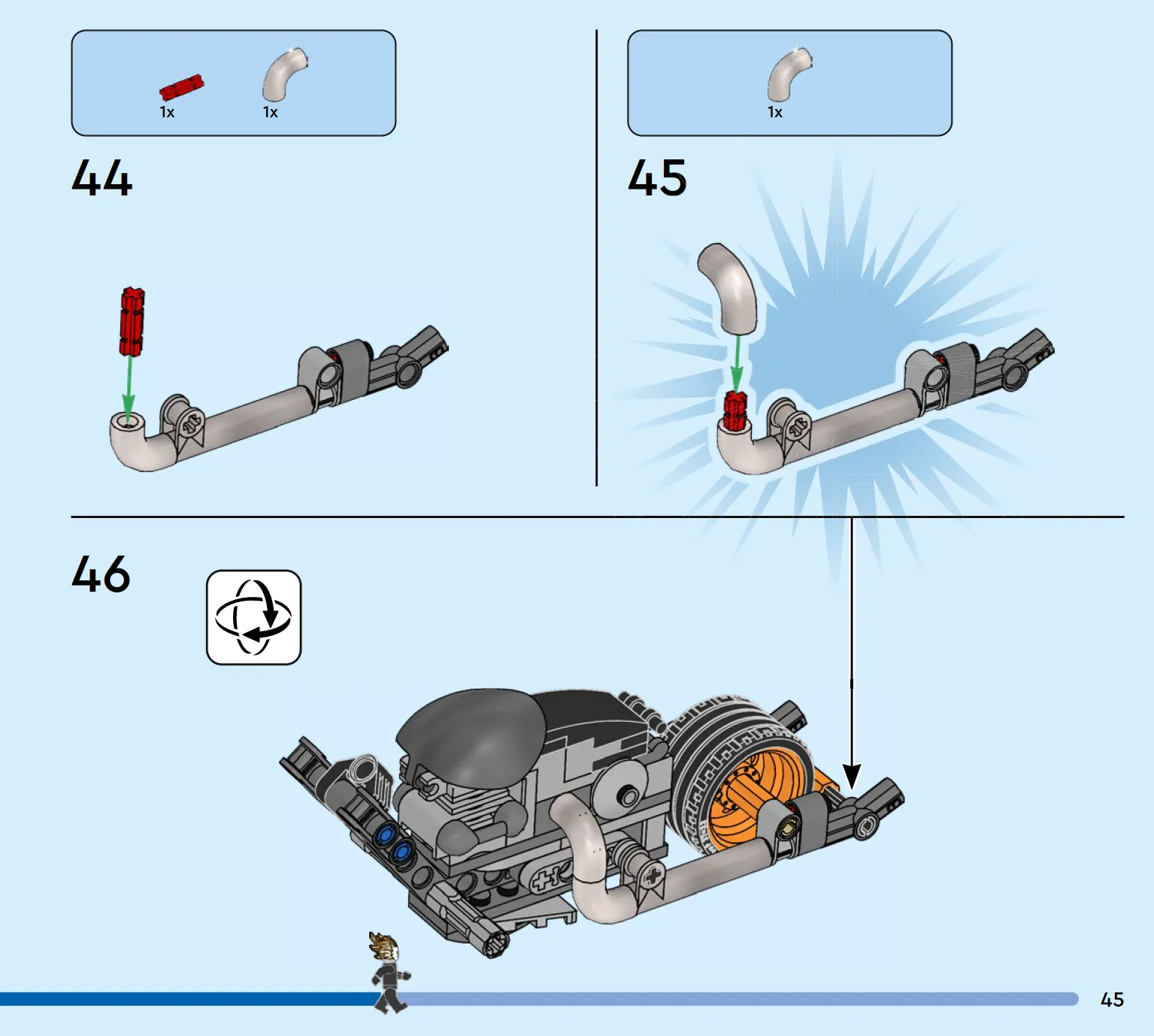 1x 1x

44

1x

45

46

45