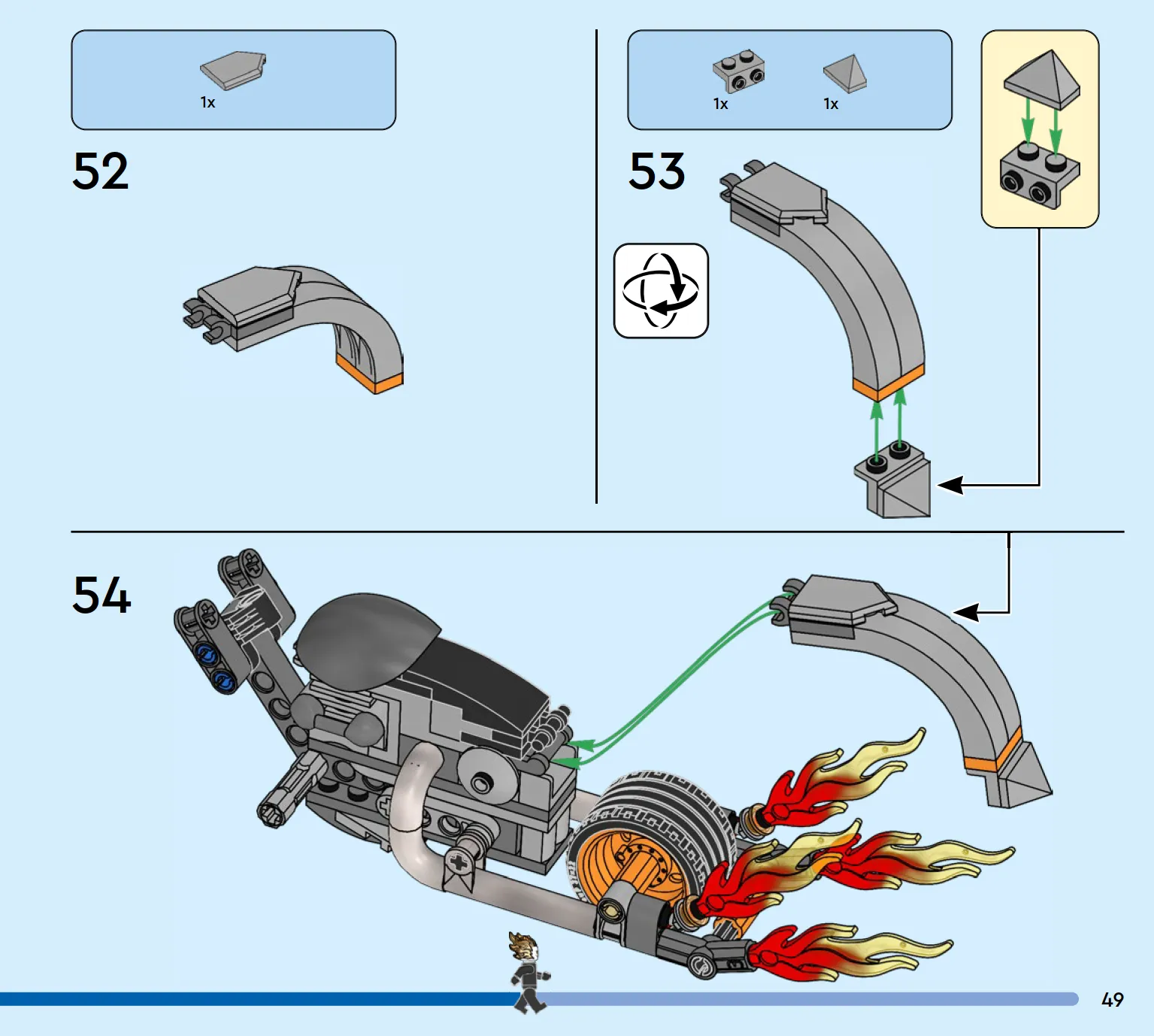 1x

52

1x 1x

53

54

49