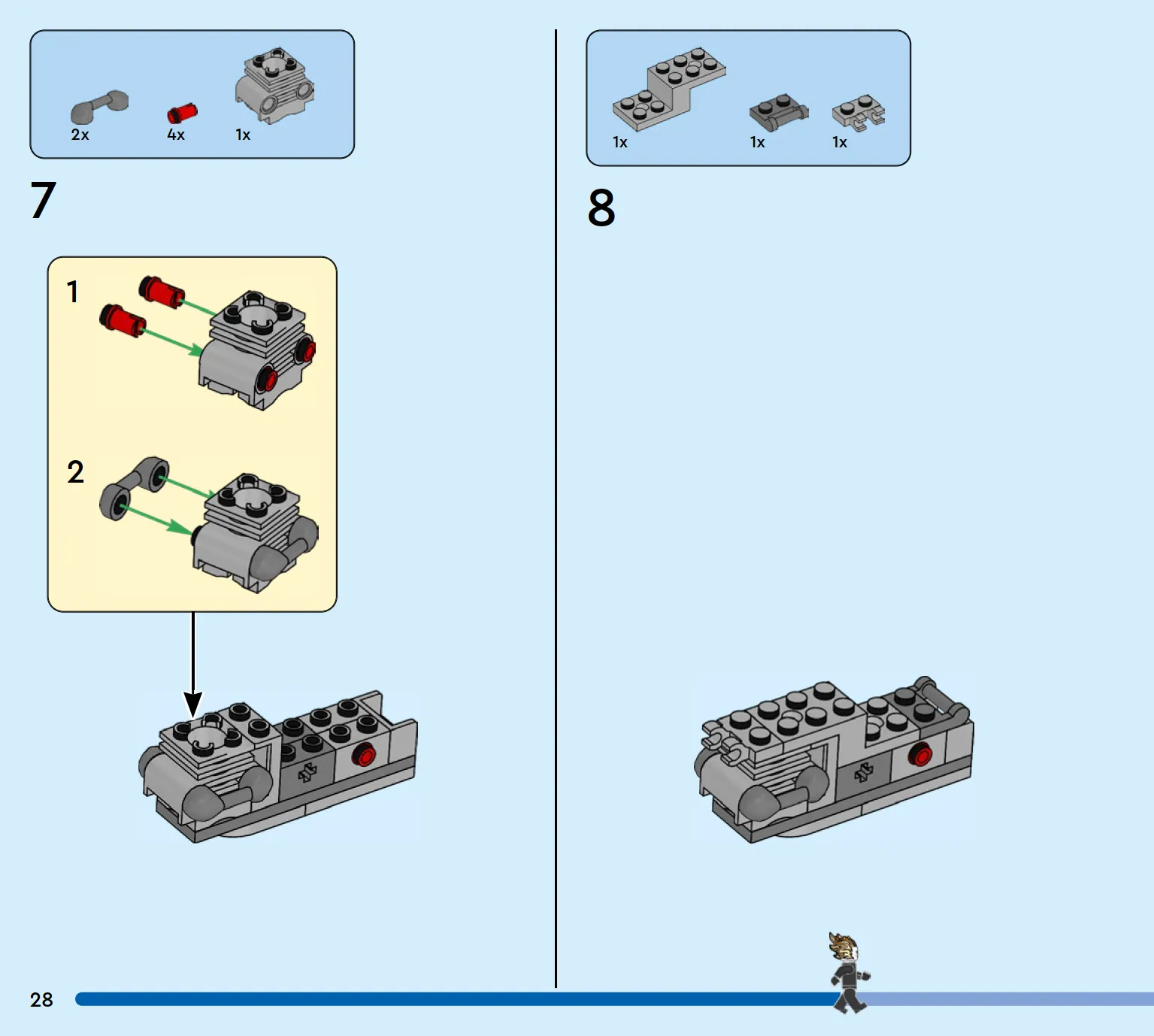 2x 4x 1x

7

1

2

1x 1x 1x

8

28