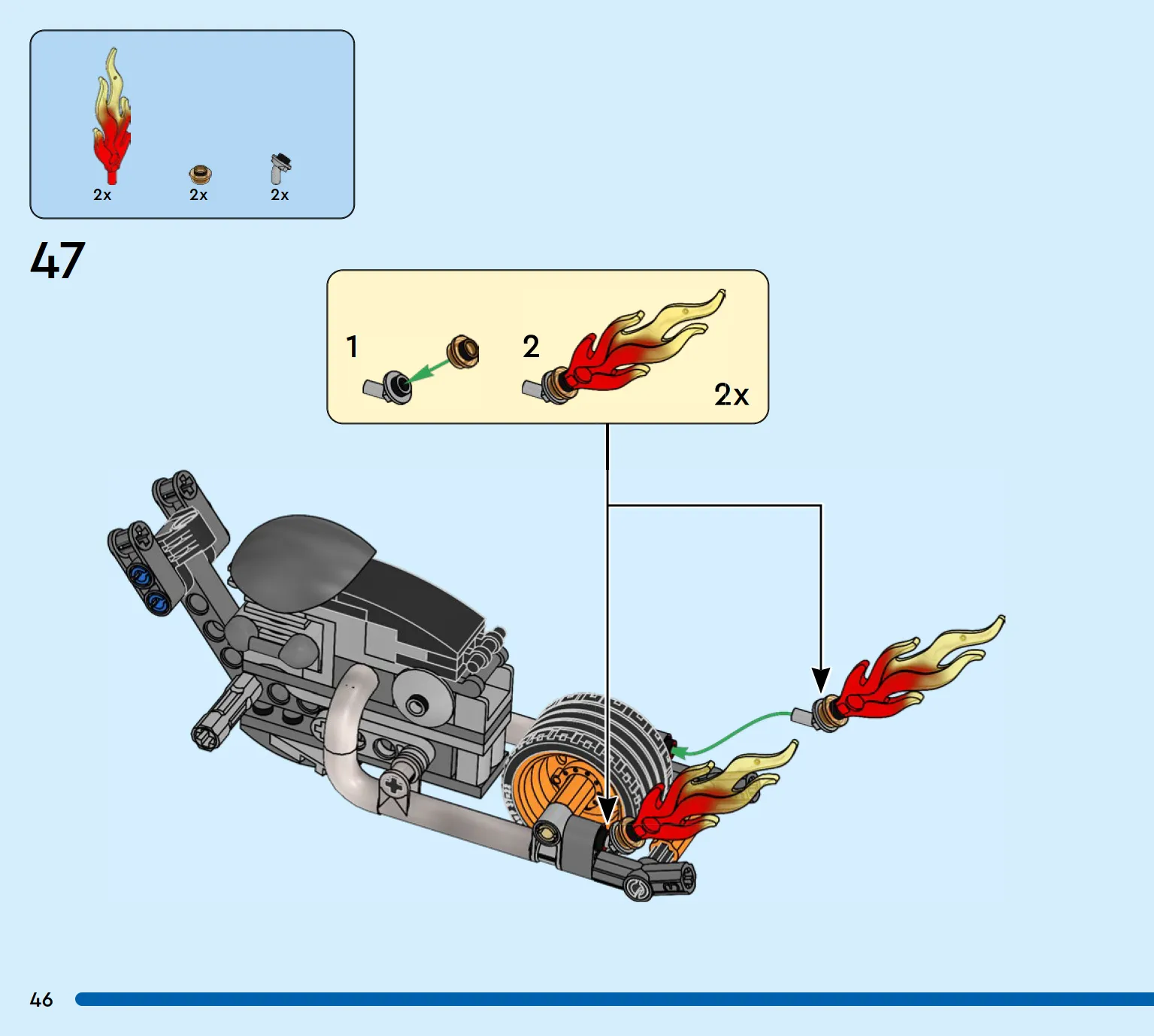 2x
2x
2x

47

1

2

2x

46