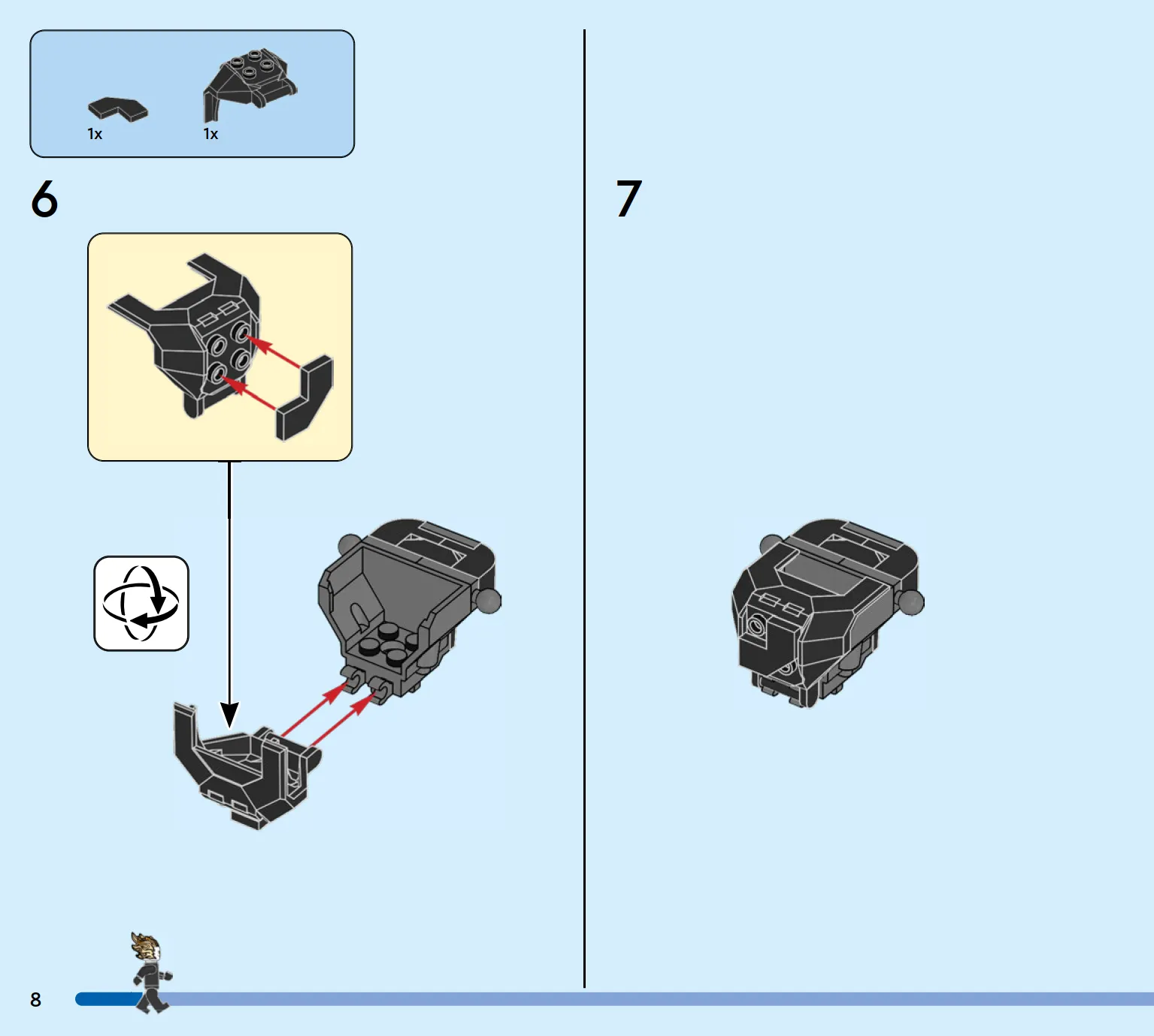 1x
1x

6

7

8