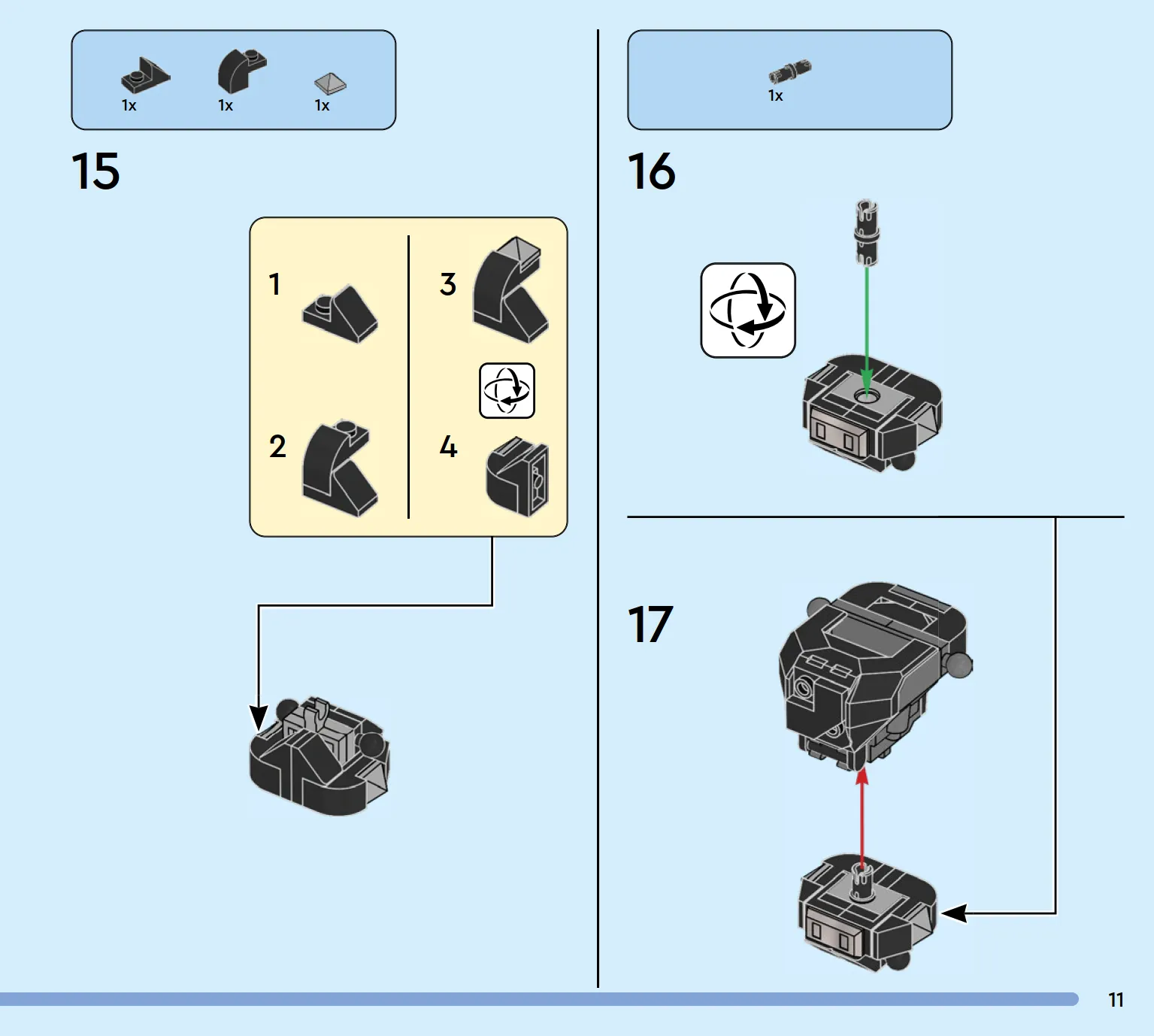 1x 1x 1x

15

1

2

3

4

1x

16

17

11